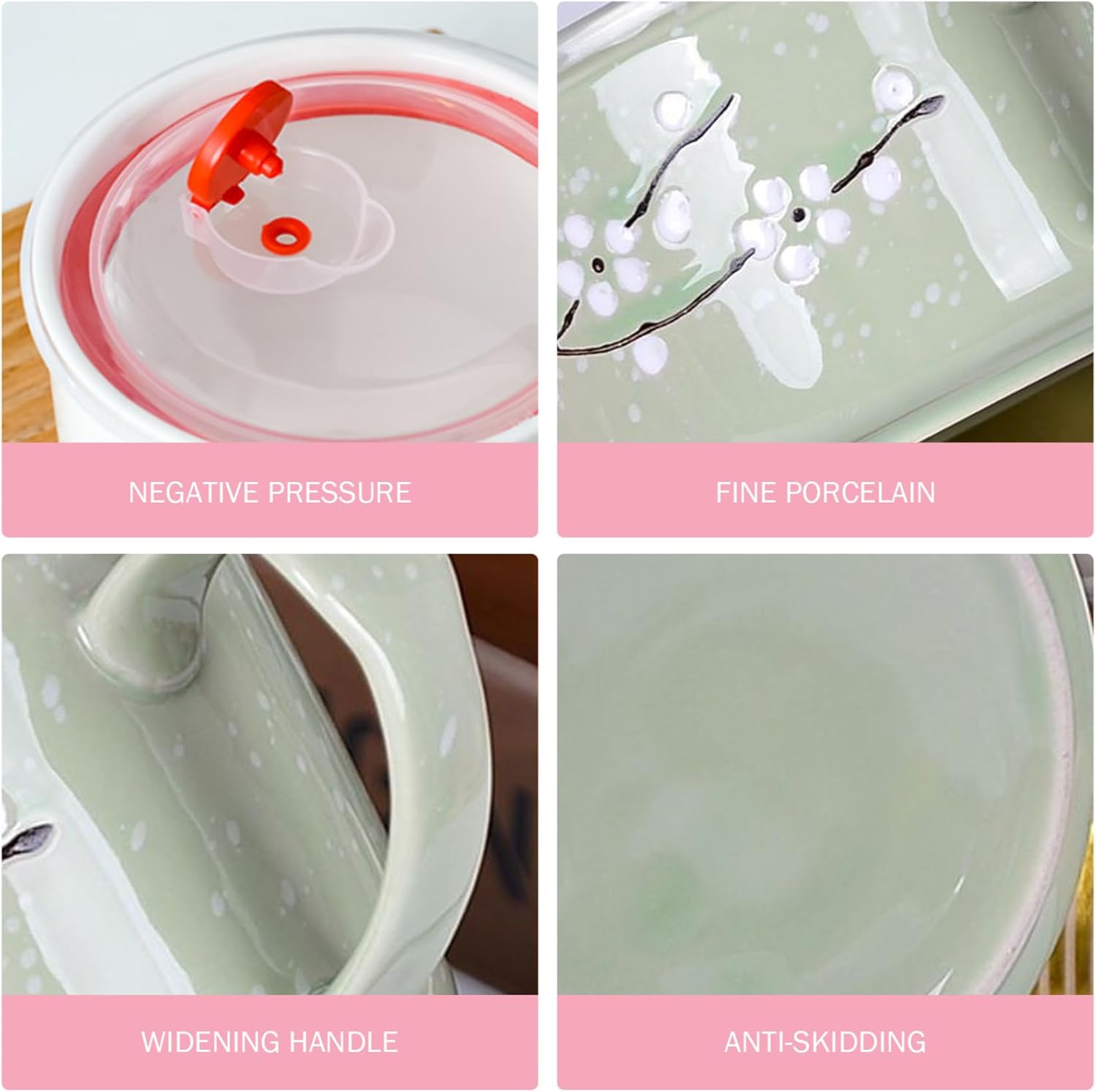 NEGATIVE PRESSURE

FINE PORCELAIN

WIDENING HANDLE

ANTI-SKIDDING