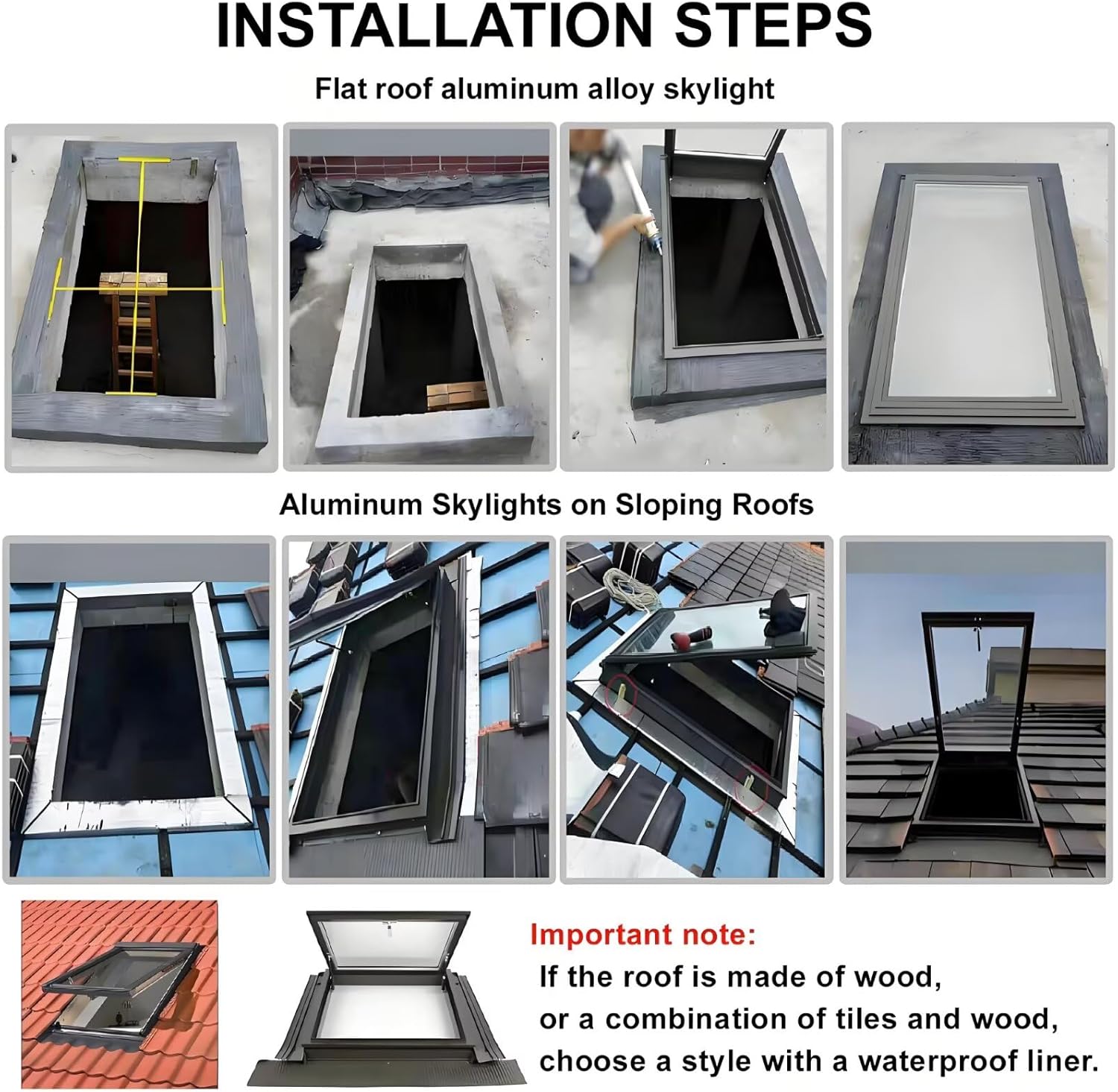 INSTALLATION STEPS

Flat roof aluminum alloy skylight

Aluminum Skylights on Sloping Roofs

Important note:

If the roof is made of wood, or a combination of tiles and wood, choose a style with a waterproof liner.