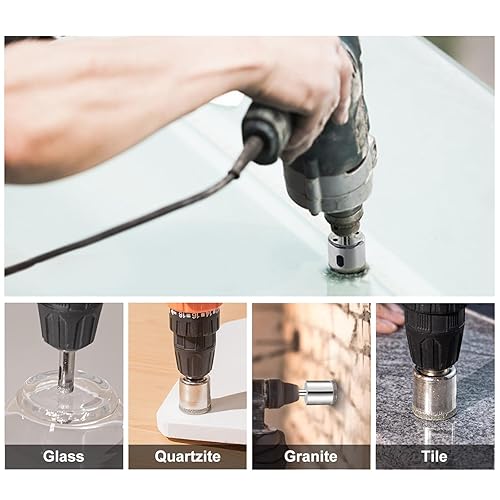 Glass

Quartzite

Granite

Tile