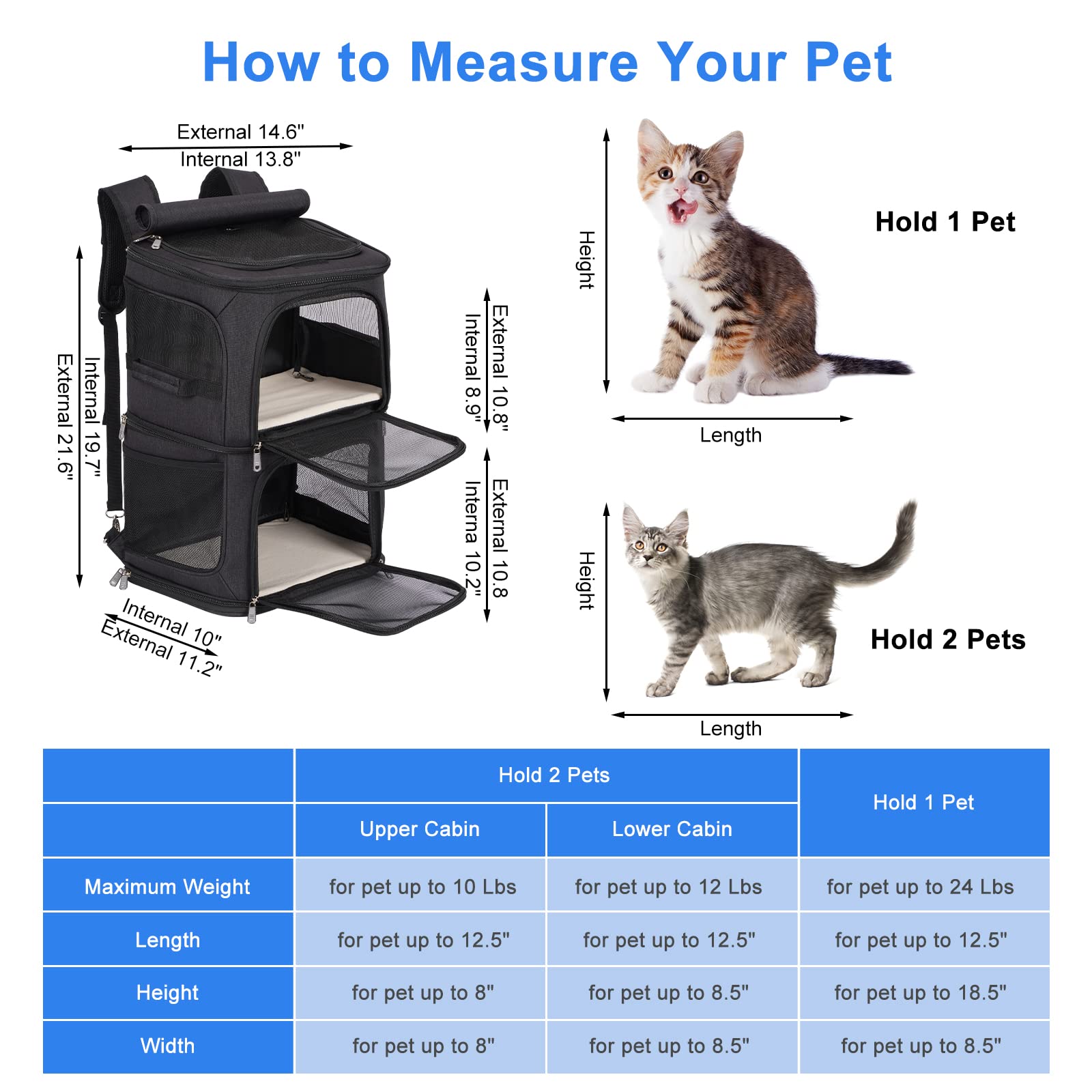 How to Measure Your Pet

External 14.6"
Internal 13.8"

External 21.6"
Internal 19.7"

External 10.8"
Internal 8.9"

External 10.8
Interna 10.2"

Internal 10"
External 11.2"

Height
Length
Hold 1 Pet

Height
Length
Hold 2 Pets

| | Hold 2 Pets | | Hold 1 Pet |
|---|---|---|---|
| | Upper Cabin | Lower Cabin | |
| Maximum Weight | for pet up to 10 Lbs | for pet up to 12 Lbs | for pet up to 24 Lbs |
| Length | for pet up to 12.5" | for pet up to 12.5" | for pet up to 12.5" |
| Height | for pet up to 8" | for pet up to 8.5" | for pet up to 18.5" |
| Width | for pet up to 8" | for pet up to 8.5" | for pet up to 8.5" |