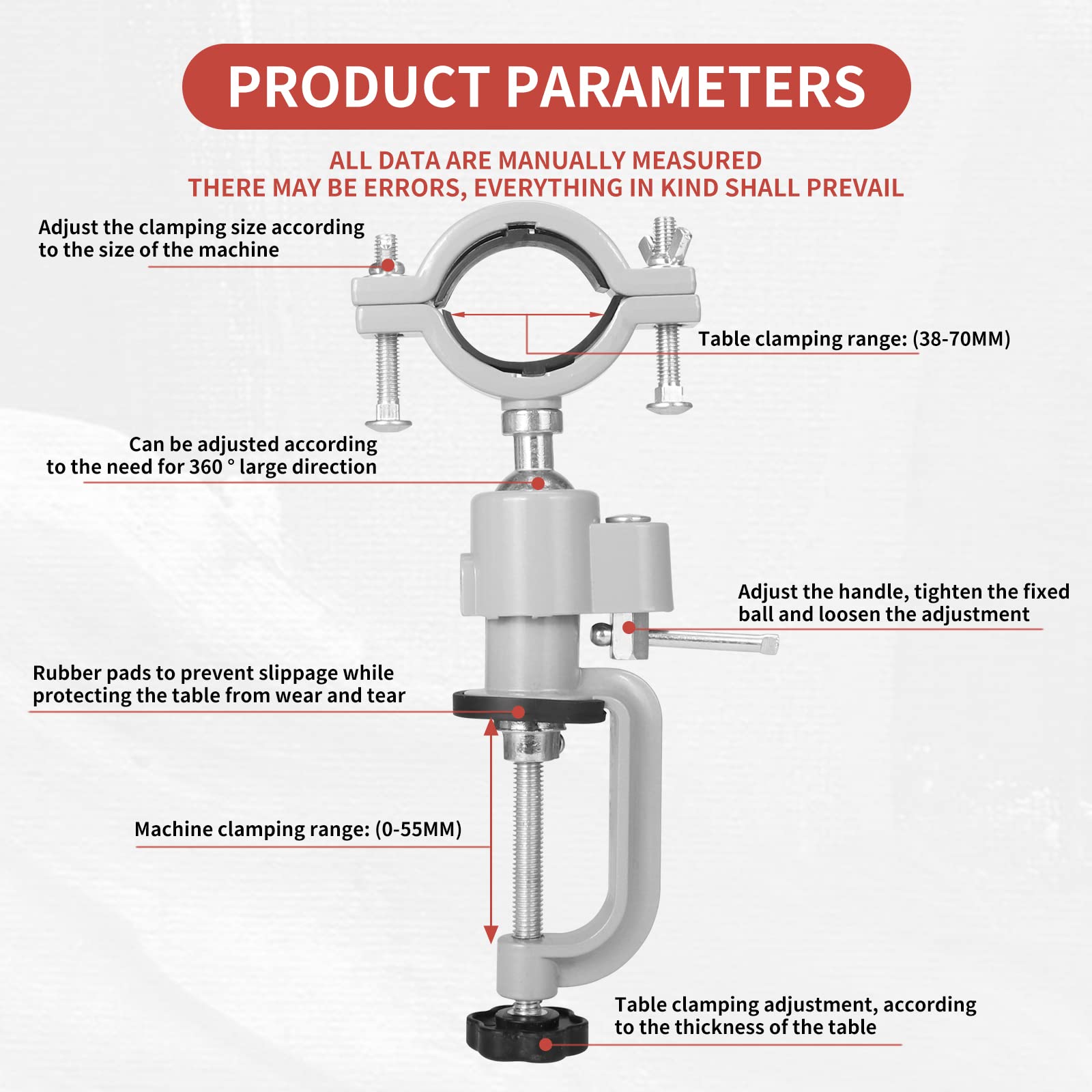 PRODUCT PARAMETERS

ALL DATA ARE MANUALLY MEASURED
THERE MAY BE ERRORS, EVERYTHING IN KIND SHALL PREVAIL

Adjust the clamping size according to the size of the machine

Table clamping range: (38-70MM)

Can be adjusted according to the need for 360 ° large direction

Adjust the handle, tighten the fixed ball and loosen the adjustment

Rubber pads to prevent slippage while protecting the table from wear and tear

Machine clamping range: (0-55MM)

Table clamping adjustment, according to the thickness of the table