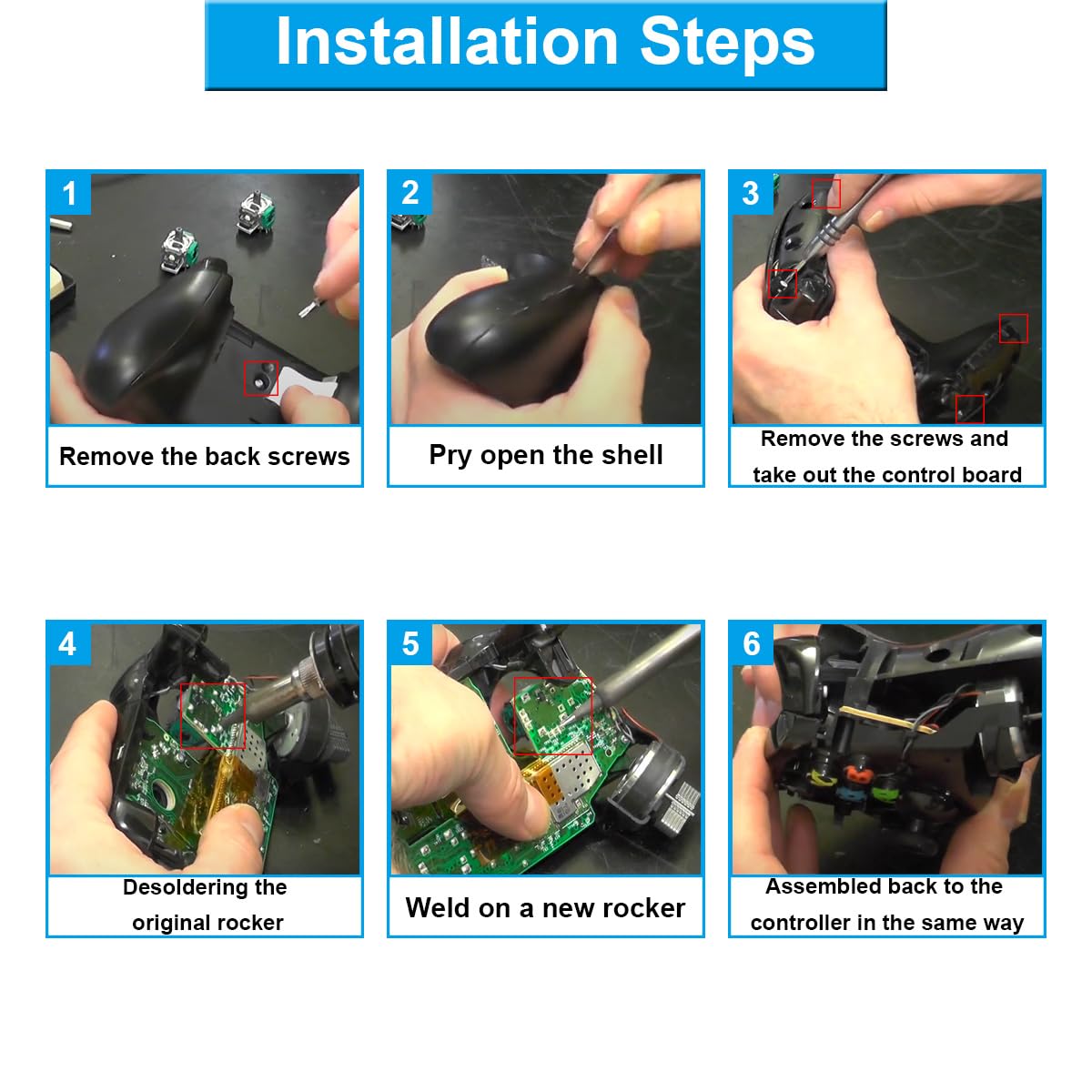 Installation Steps

1
Remove the back screws

2
Pry open the shell

3
Remove the screws and take out the control board

4
Desoldering the original rocker

5
Weld on a new rocker

6
Assembled back to the controller in the same way