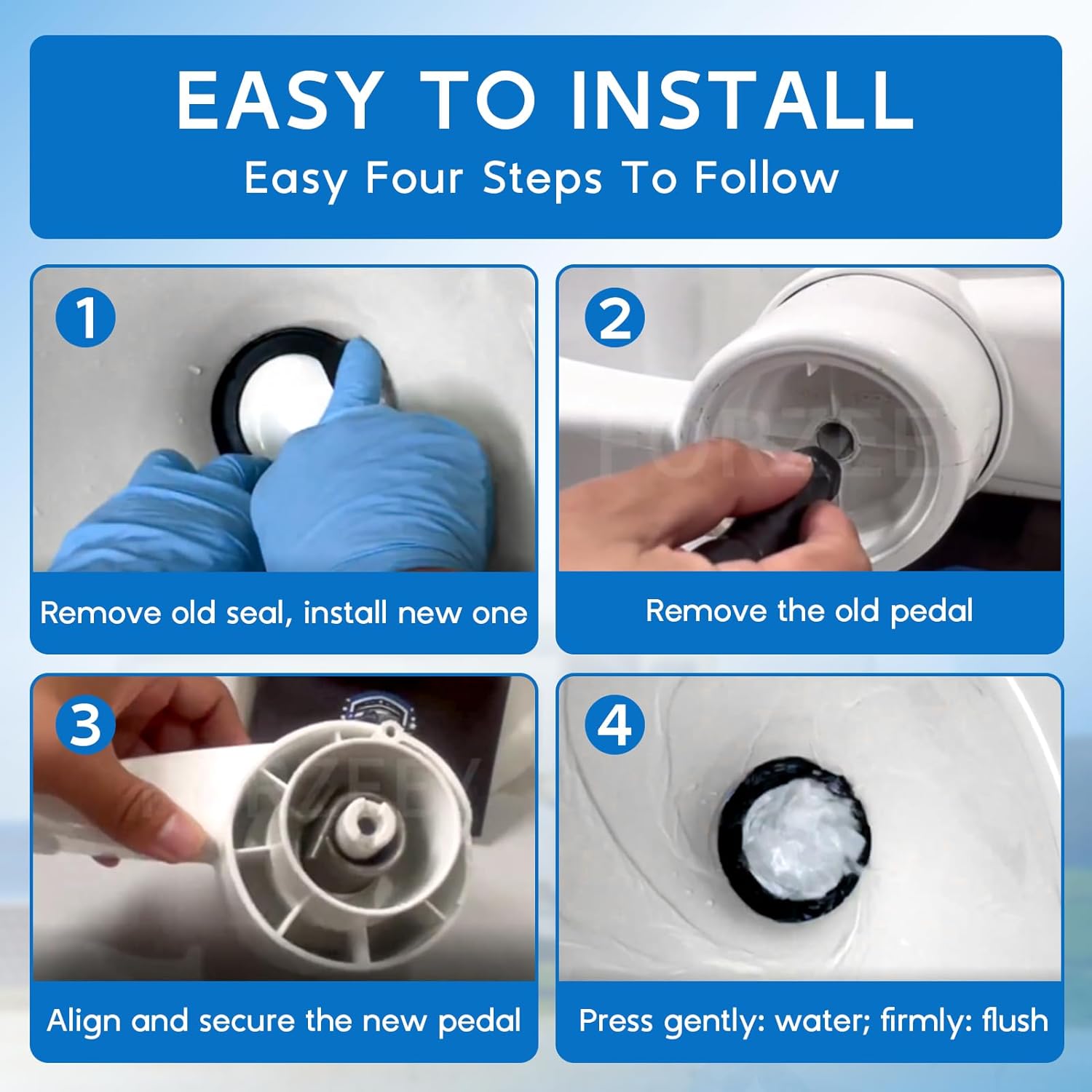 EASY TO INSTALL
Easy Four Steps To Follow

1
Remove old seal, install new one

2
Remove the old pedal

3
Align and secure the new pedal

4
Press gently: water; firmly: flush