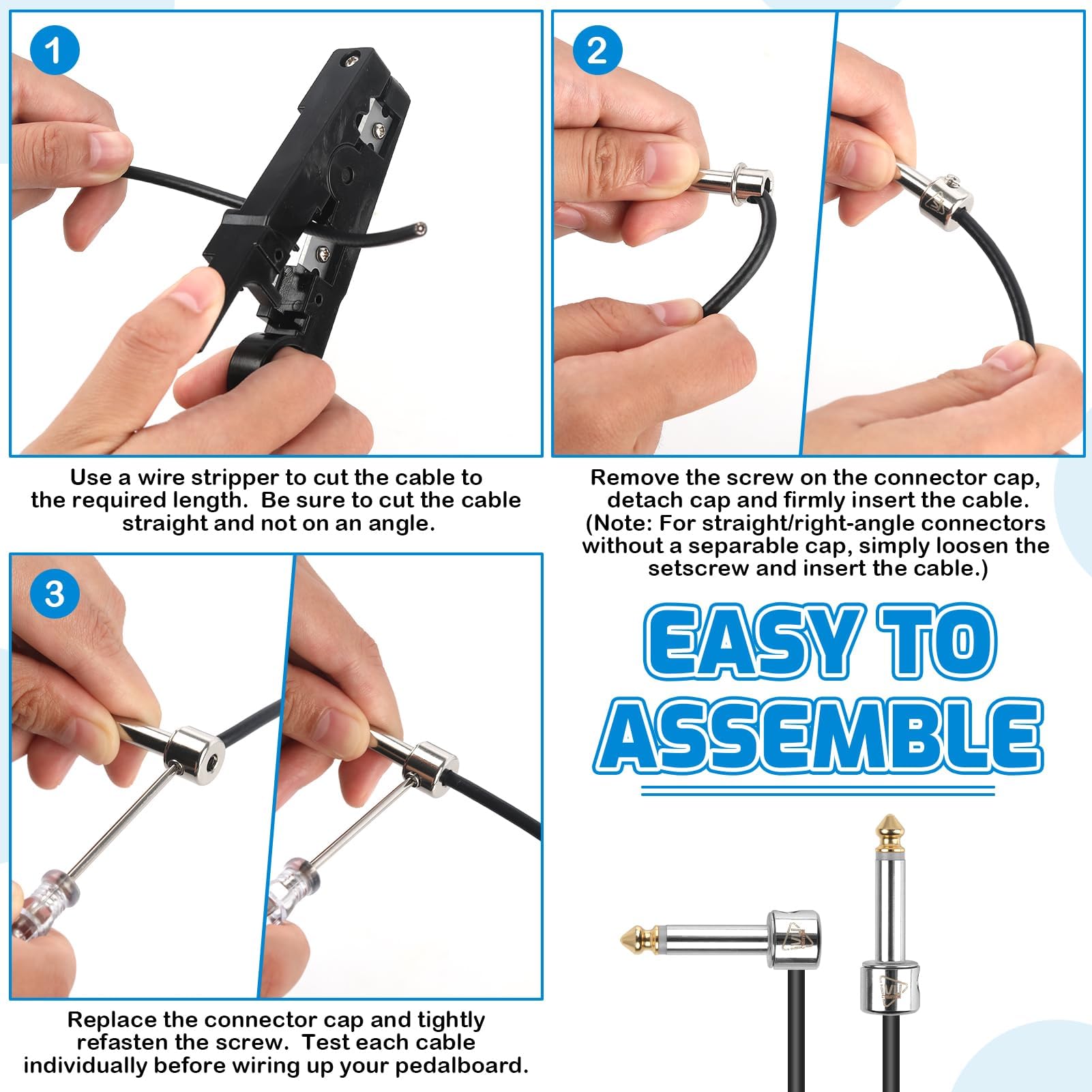 1

Use a wire stripper to cut the cable to the required length. Be sure to cut the cable straight and not on an angle.

2

Remove the screw on the connector cap, detach cap and firmly insert the cable. (Note: For straight/right-angle connectors without a separable cap, simply loosen the setscrew and insert the cable.)

3

Replace the connector cap and tightly refasten the screw. Test each cable individually before wiring up your pedalboard.

EASY TO ASSEMBLE