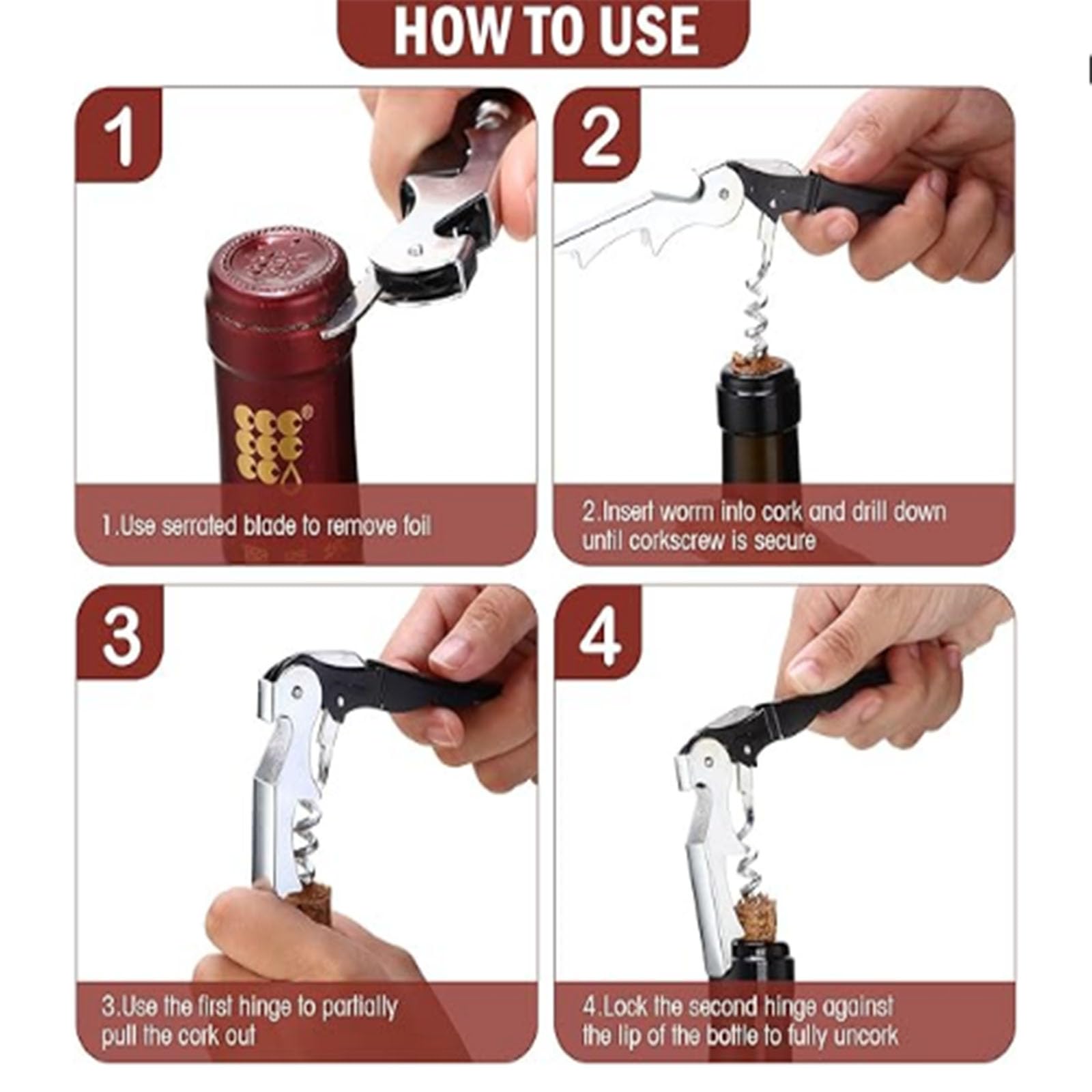 HOW TO USE

1

1.Use serrated blade to remove foil

2

2.Insert worm into cork and drill down until corkscrew is secure

3

3.Use the first hinge to partially pull the cork out

4

4.Lock the second hinge against the lip of the bottle to fully uncork