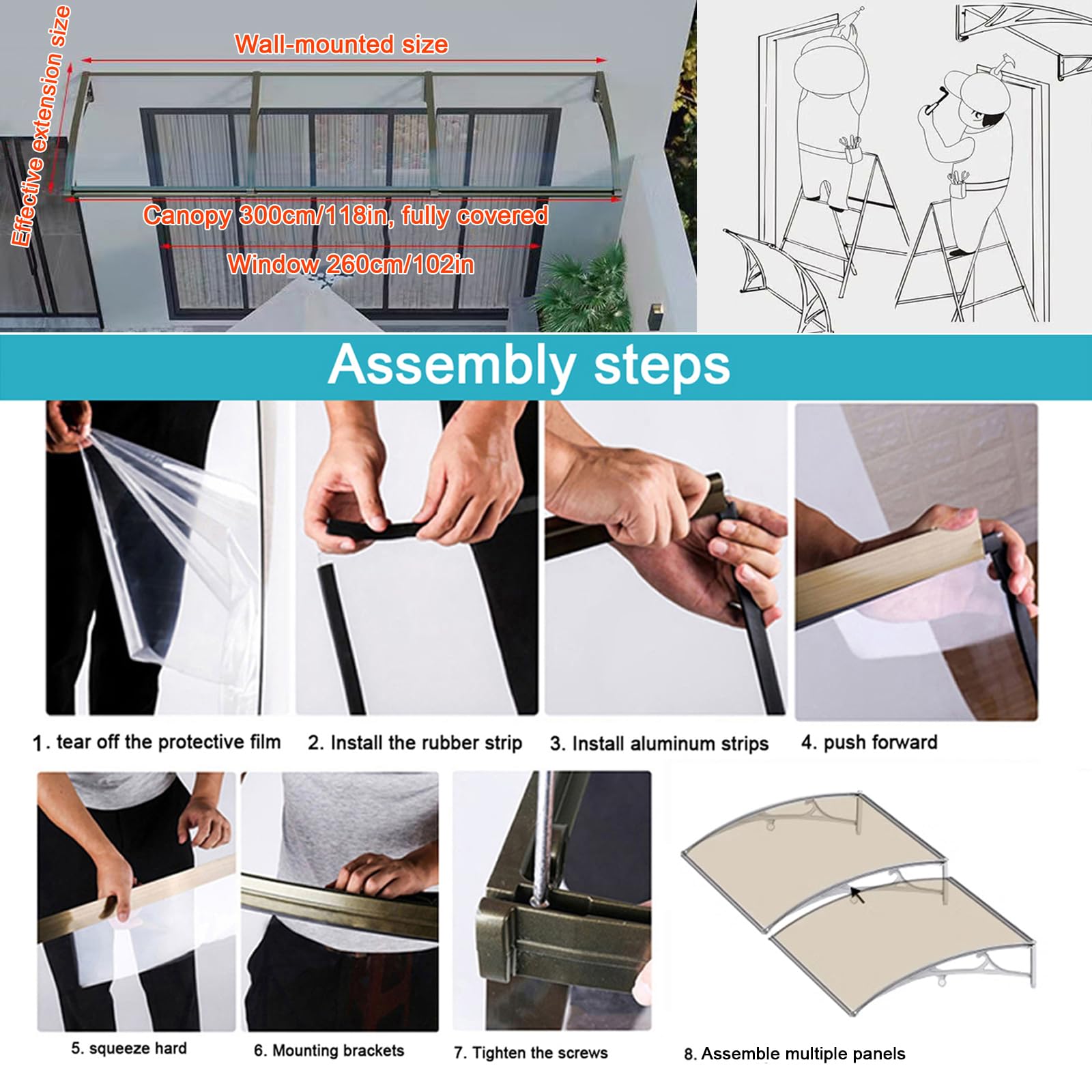 Effective extension size

Wall-mounted size

Canopy 300cm/118in, fully covered

Window 260cm/102in

Assembly steps

1. tear off the protective film

2. Install the rubber strip

3. Install aluminum strips

4. push forward

5. squeeze hard

6. Mounting brackets

7. Tighten the screws

8. Assemble multiple panels