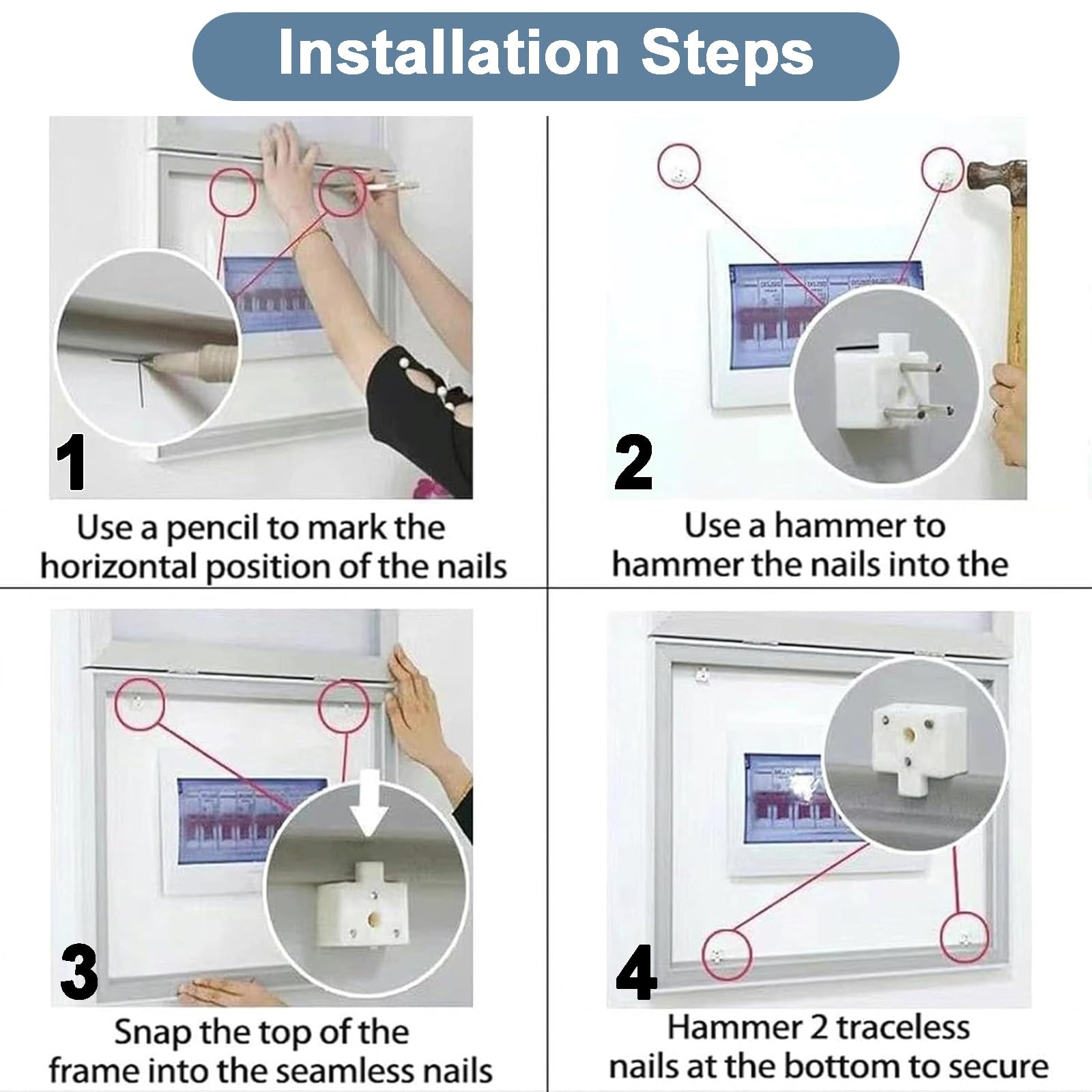 Installation Steps

1

Use a pencil to mark the horizontal position of the nails

2

Use a hammer to hammer the nails into the

3

Snap the top of the frame into the seamless nails

4

Hammer 2 traceless nails at the bottom to secure