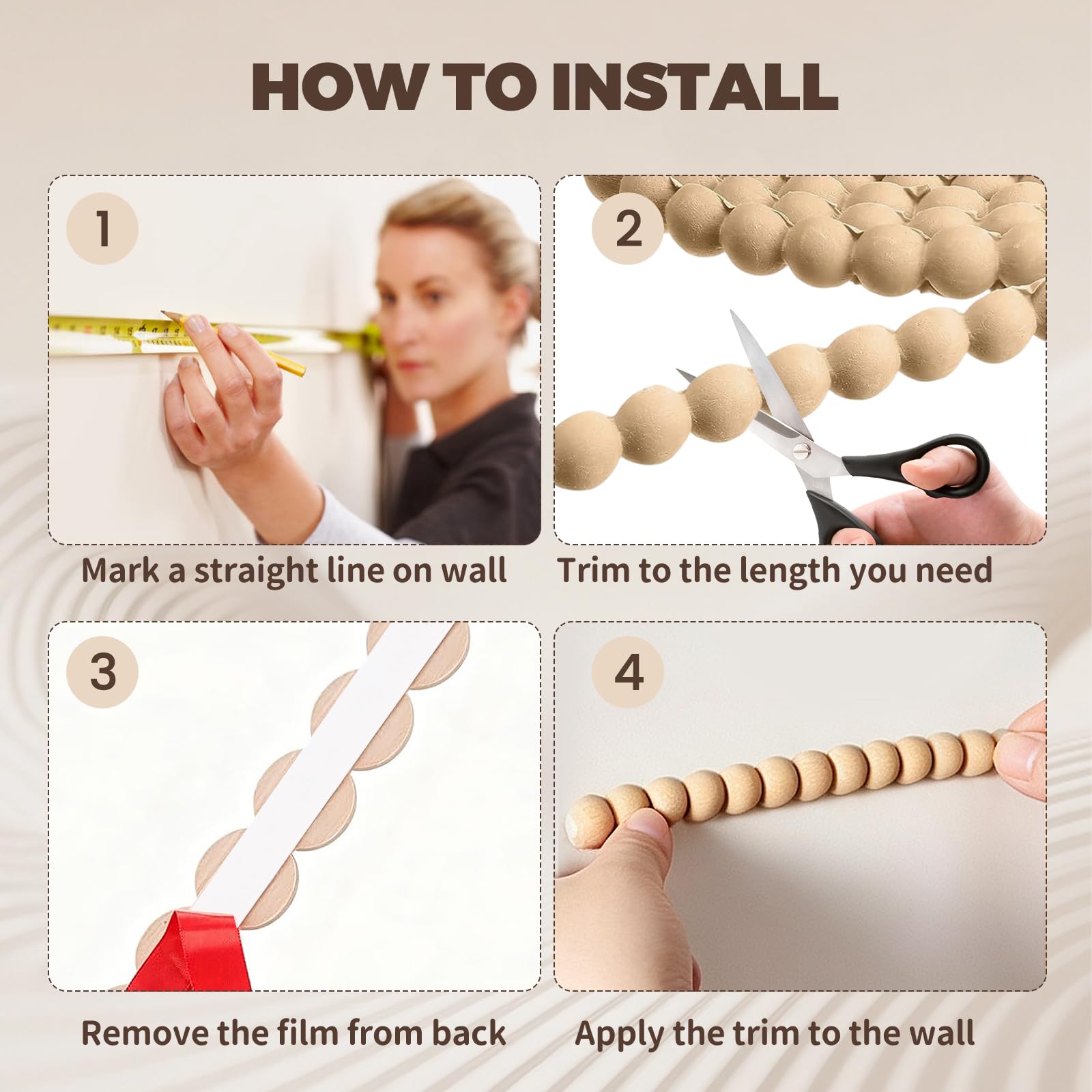 HOW TO INSTALL

1

Mark a straight line on wall

2

Trim to the length you need

3

Remove the film from back

4

Apply the trim to the wall