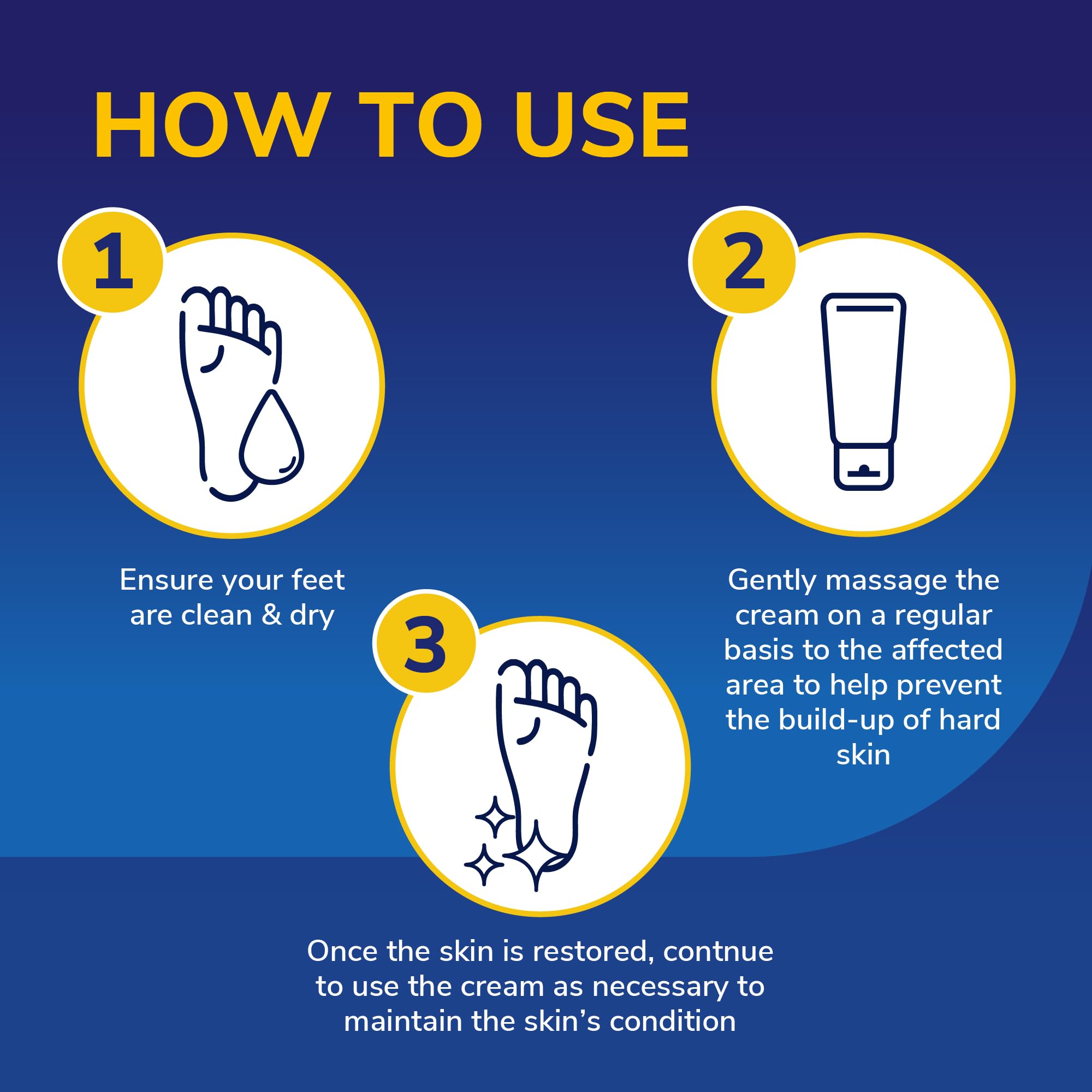 HOW TO USE

1

Ensure your feet are clean & dry

2

Gently massage the cream on a regular basis to the affected area to help prevent the build-up of hard skin

3

Once the skin is restored, contnue to use the cream as necessary to maintain the skin's condition