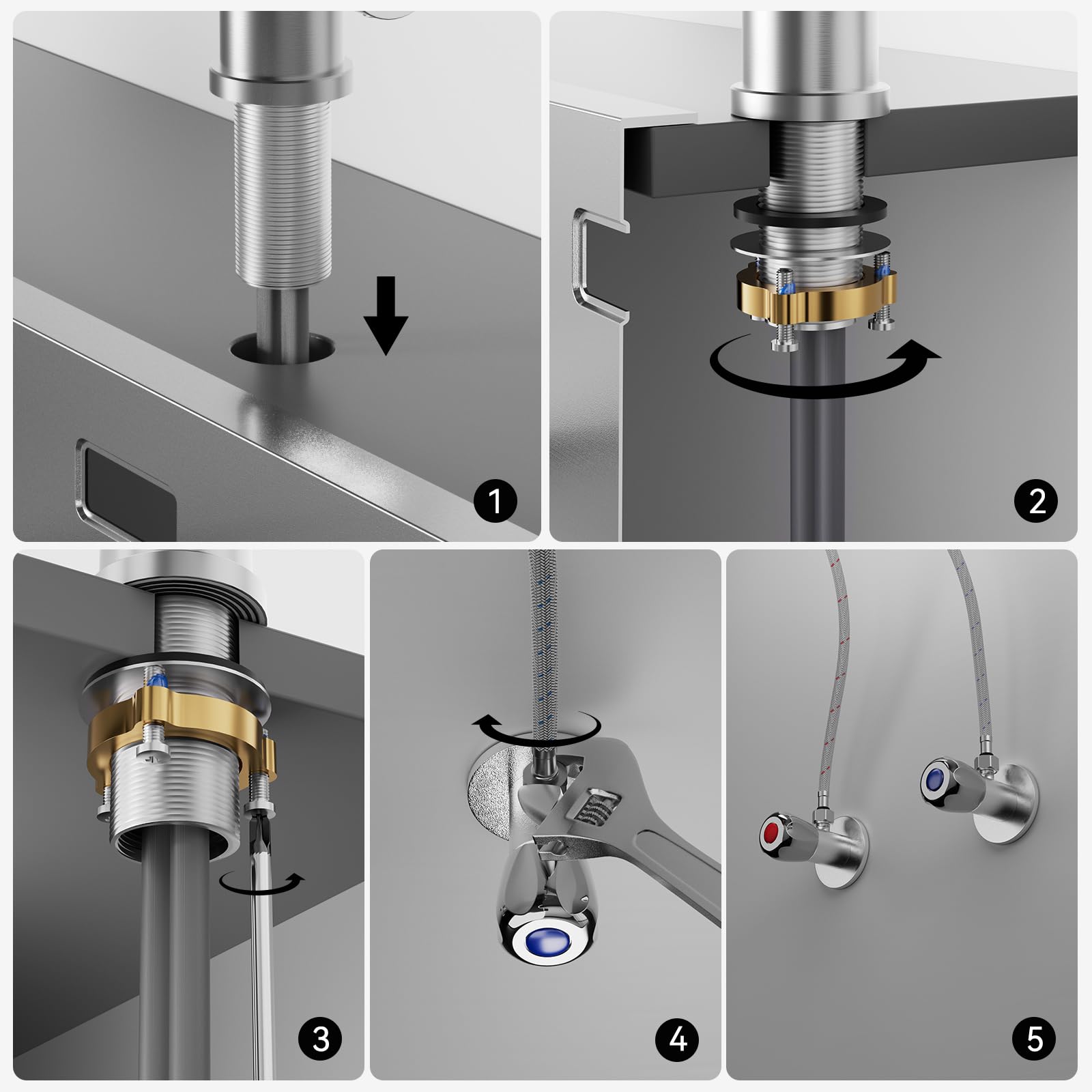 1

2

3

4

5