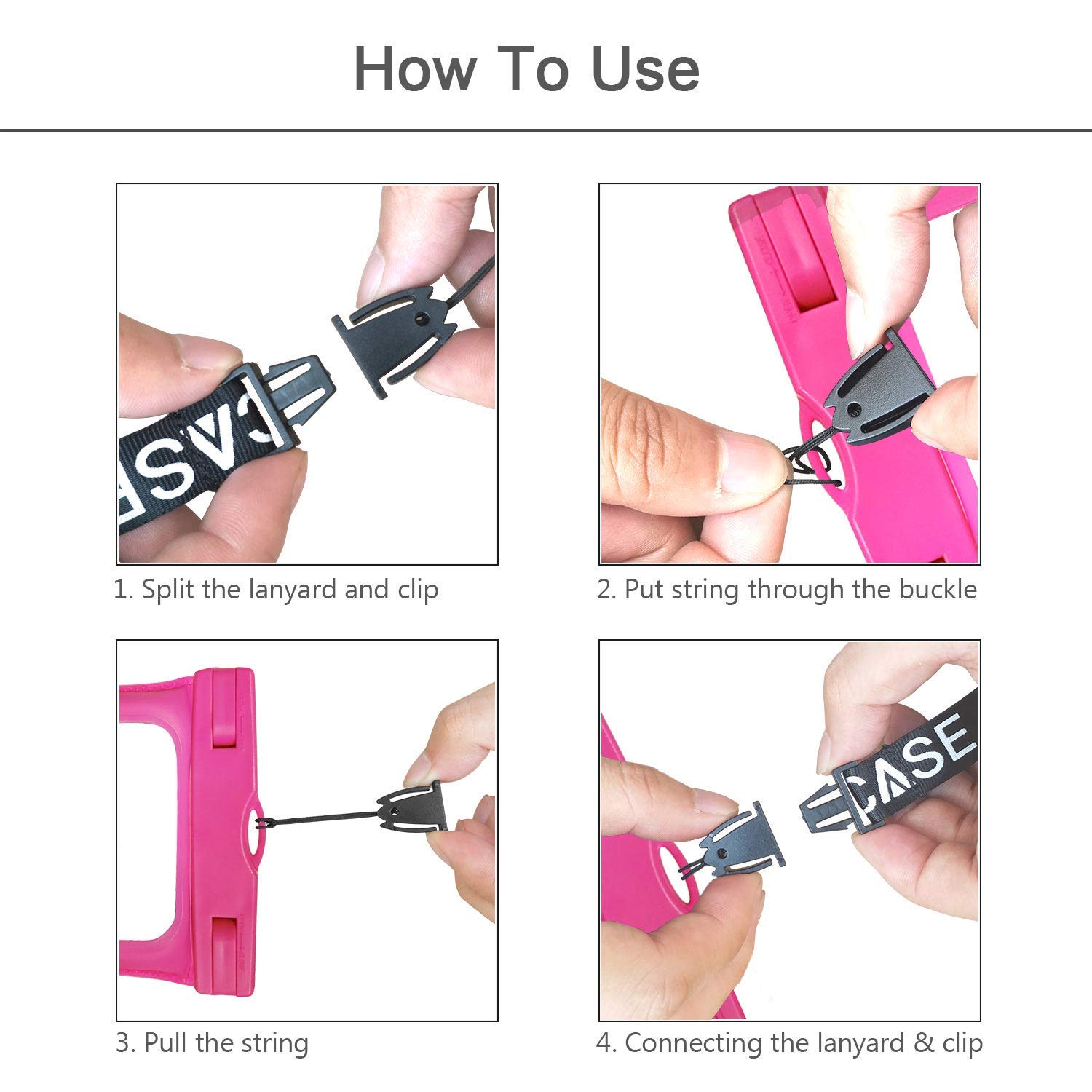 How To Use

CASE

1. Split the lanyard and clip

2. Put string through the buckle

3. Pull the string

CASE

4. Connecting the lanyard & clip