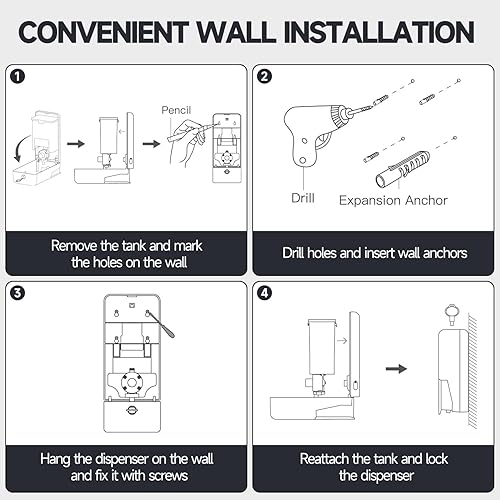 CONVENIENT WALL INSTALLATION

1

Pencil

Remove the tank and mark the holes on the wall

2

Drill

Expansion Anchor

Drill holes and insert wall anchors

3

Hang the dispenser on the wall and fix it with screws

4

Reattach the tank and lock the dispenser