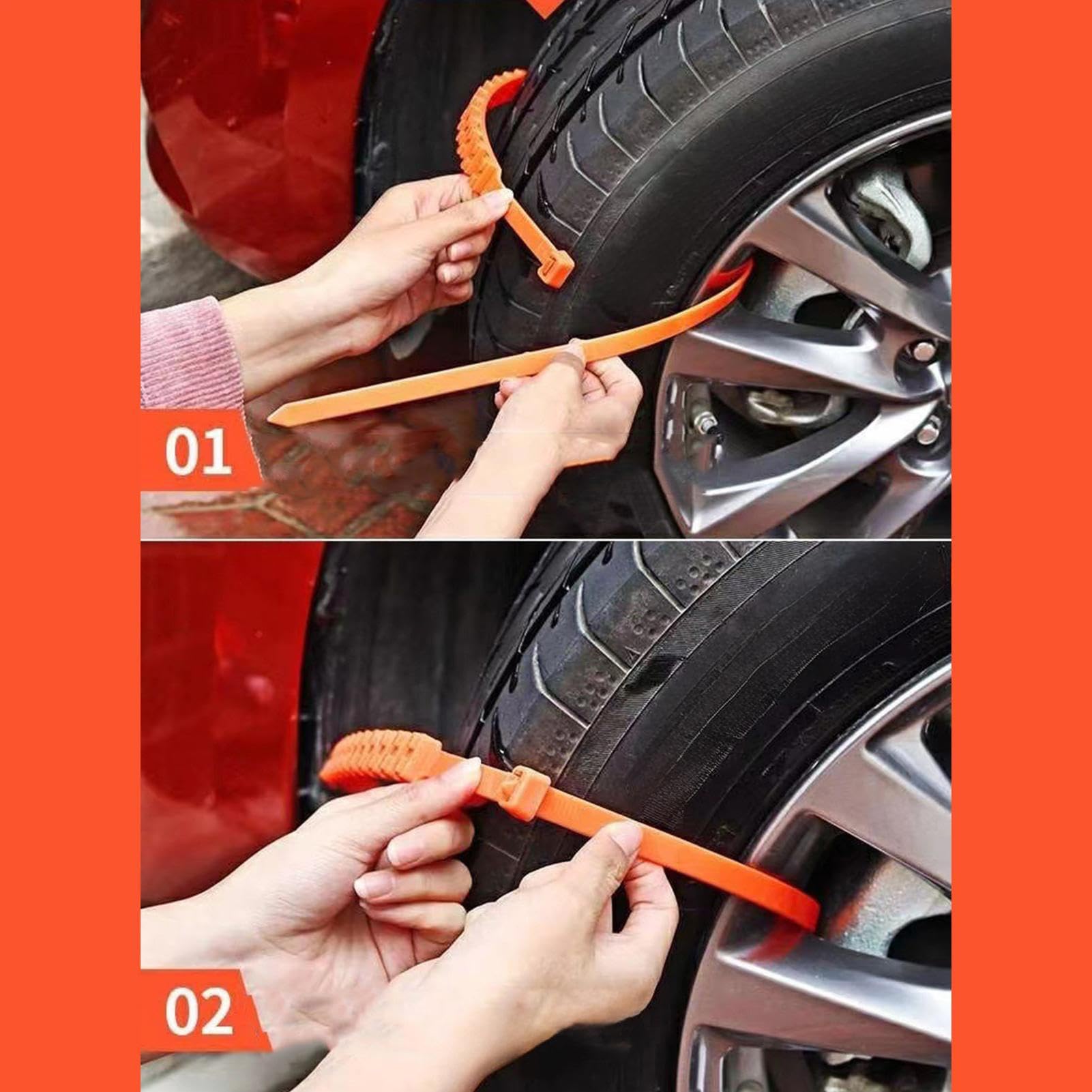 01

02