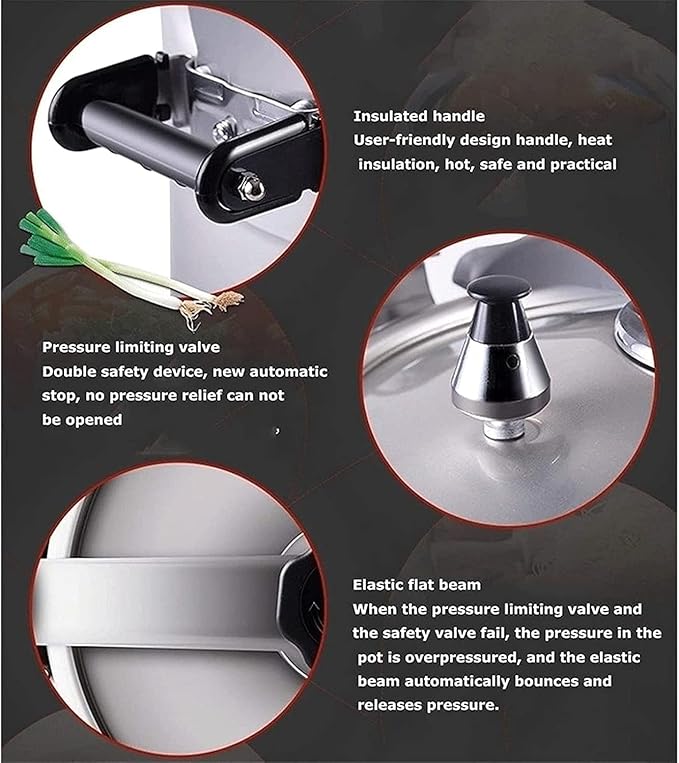 Insulated handle
User-friendly design handle, heat insulation, hot, safe and practical

Pressure limiting valve
Double safety device, new automatic stop, no pressure relief can not be opened ,

Elastic flat beam
When the pressure limiting valve and the safety valve fail, the pressure in the pot is overpressured, and the elastic beam automatically bounces and releases pressure.