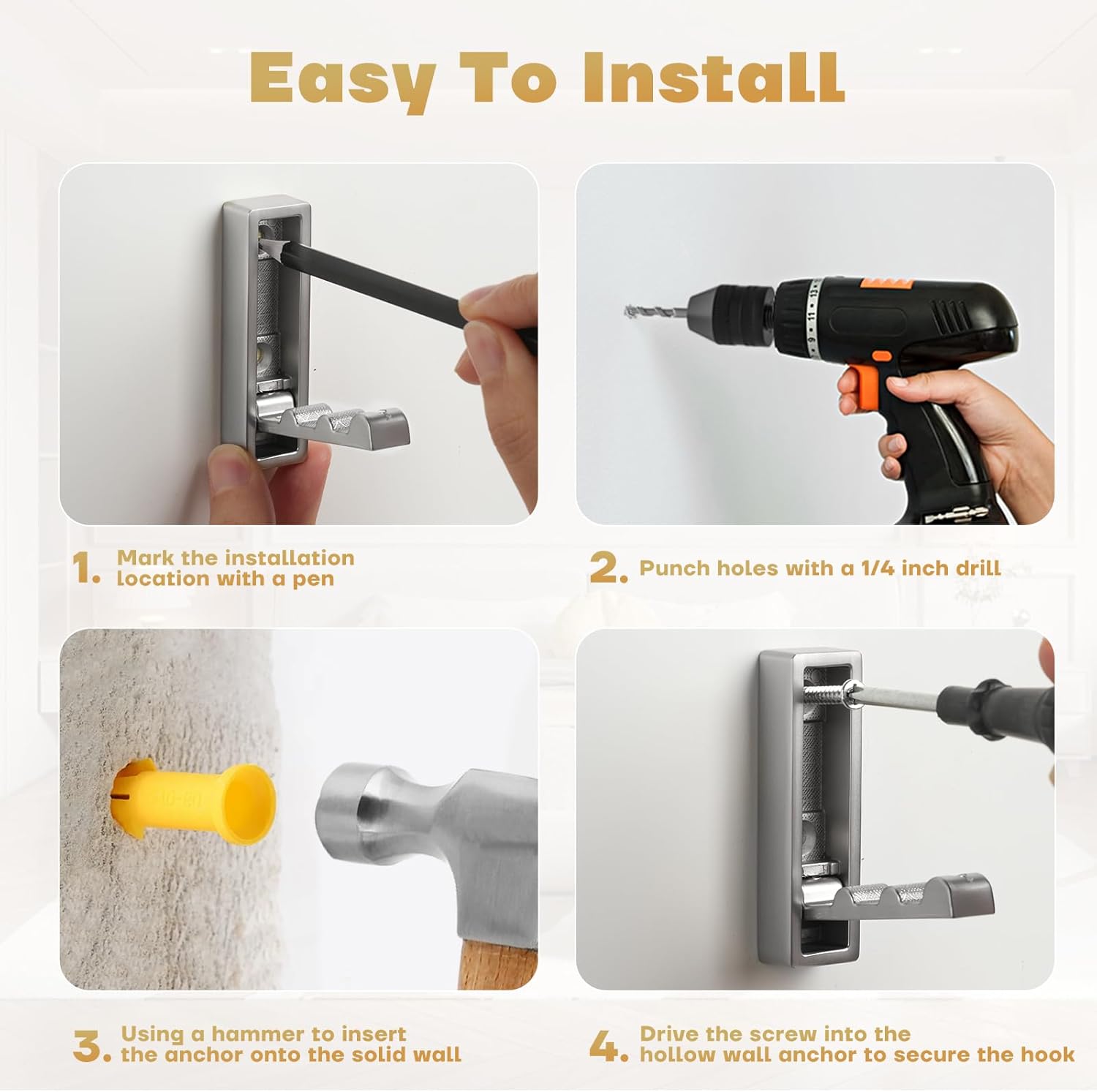 Easy To Install

1. Mark the installation location with a pen

2. Punch holes with a 1/4 inch drill

3. Using a hammer to insert the anchor onto the solid wall

4. Drive the screw into the hollow wall anchor to secure the hook