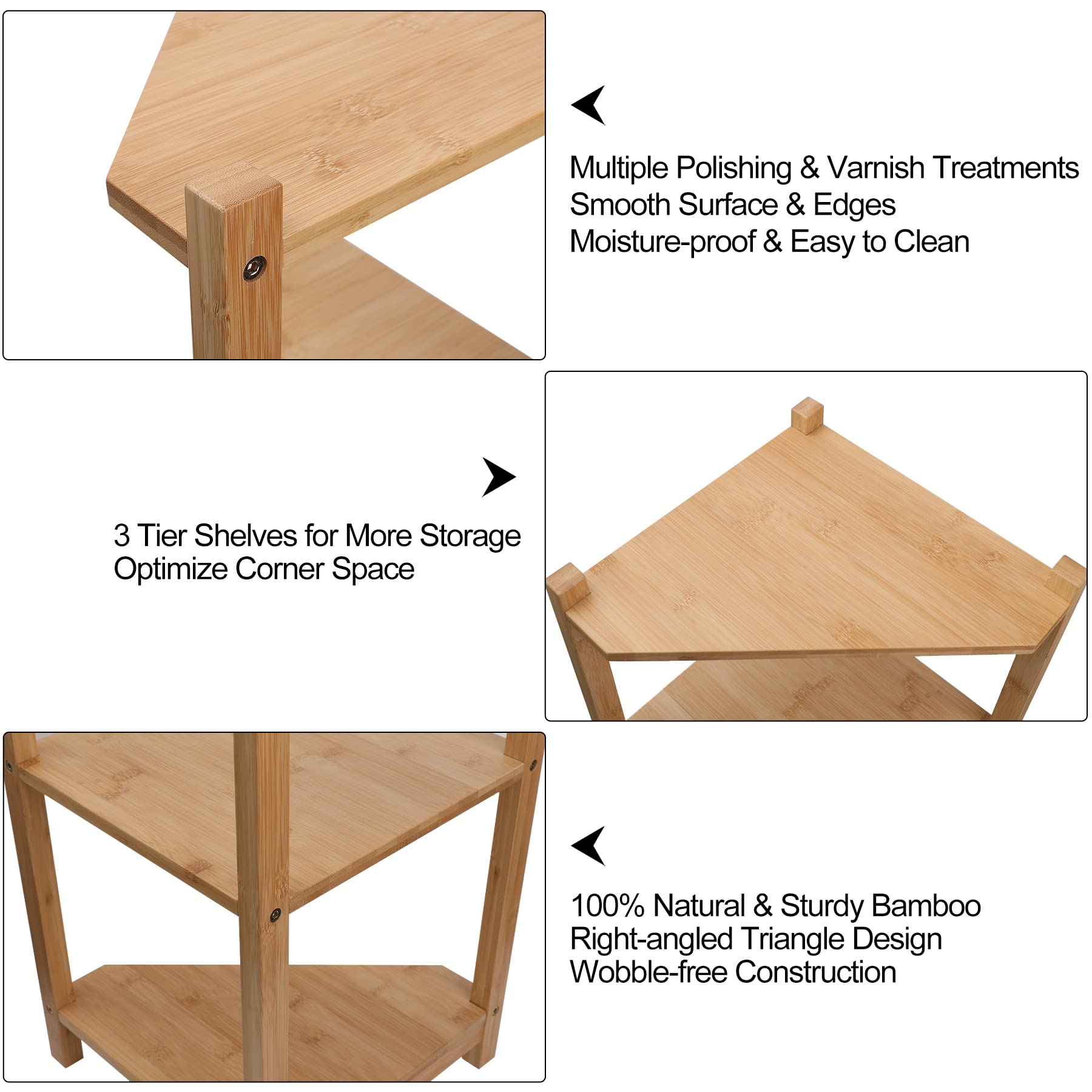 Multiple Polishing & Varnish Treatments
Smooth Surface & Edges
Moisture-proof & Easy to Clean

3 Tier Shelves for More Storage
Optimize Corner Space

100% Natural & Sturdy Bamboo
Right-angled Triangle Design
Wobble-free Construction