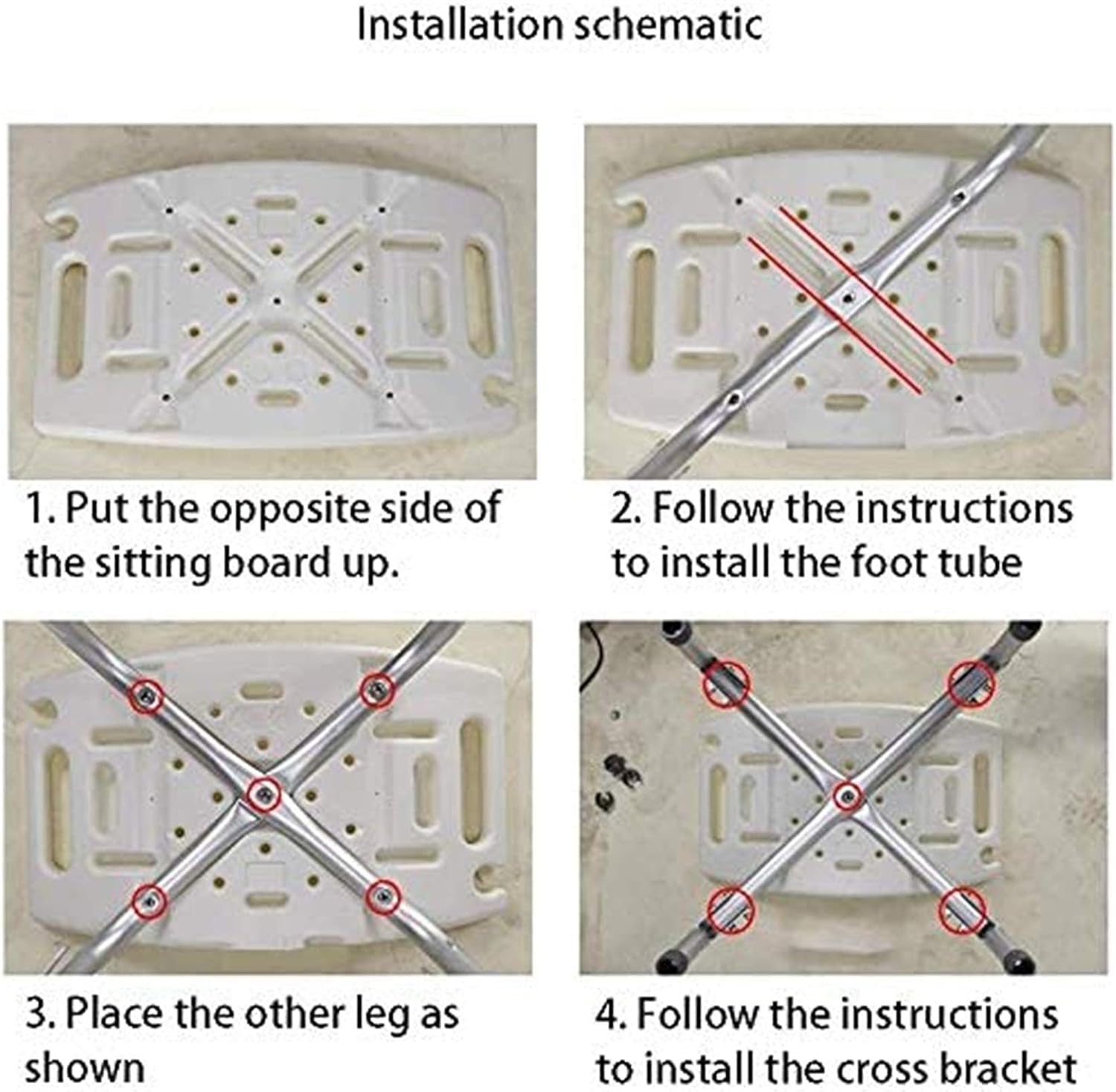 Installation schematic

1. Put the opposite side of the sitting board up.

2. Follow the instructions to install the foot tube

3. Place the other leg as shown

4. Follow the instructions to install the cross bracket