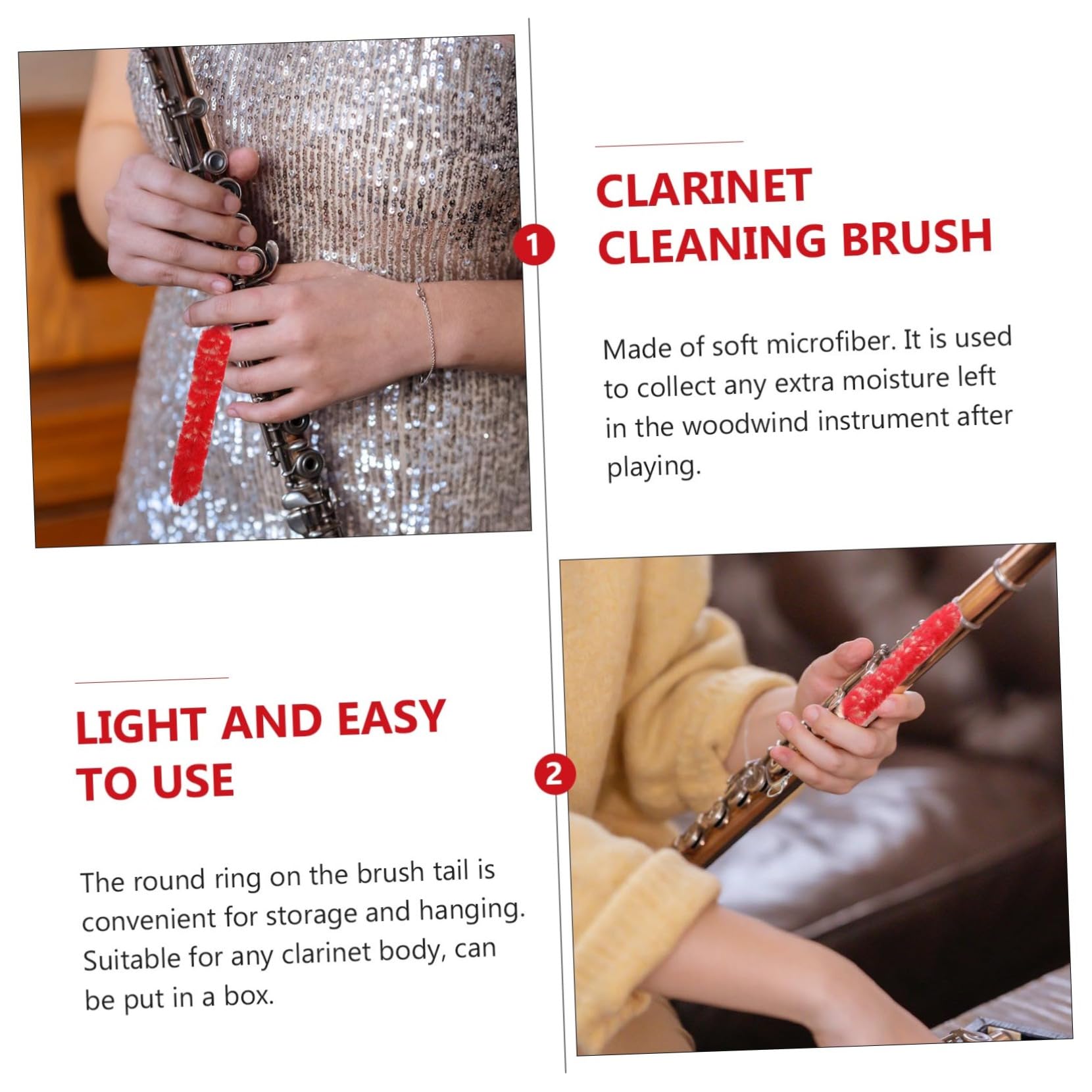 1

CLARINET CLEANING BRUSH

Made of soft microfiber. It is used to collect any extra moisture left in the woodwind instrument after playing.

LIGHT AND EASY TO USE

2

The round ring on the brush tail is convenient for storage and hanging. Suitable for any clarinet body, can be put in a box.