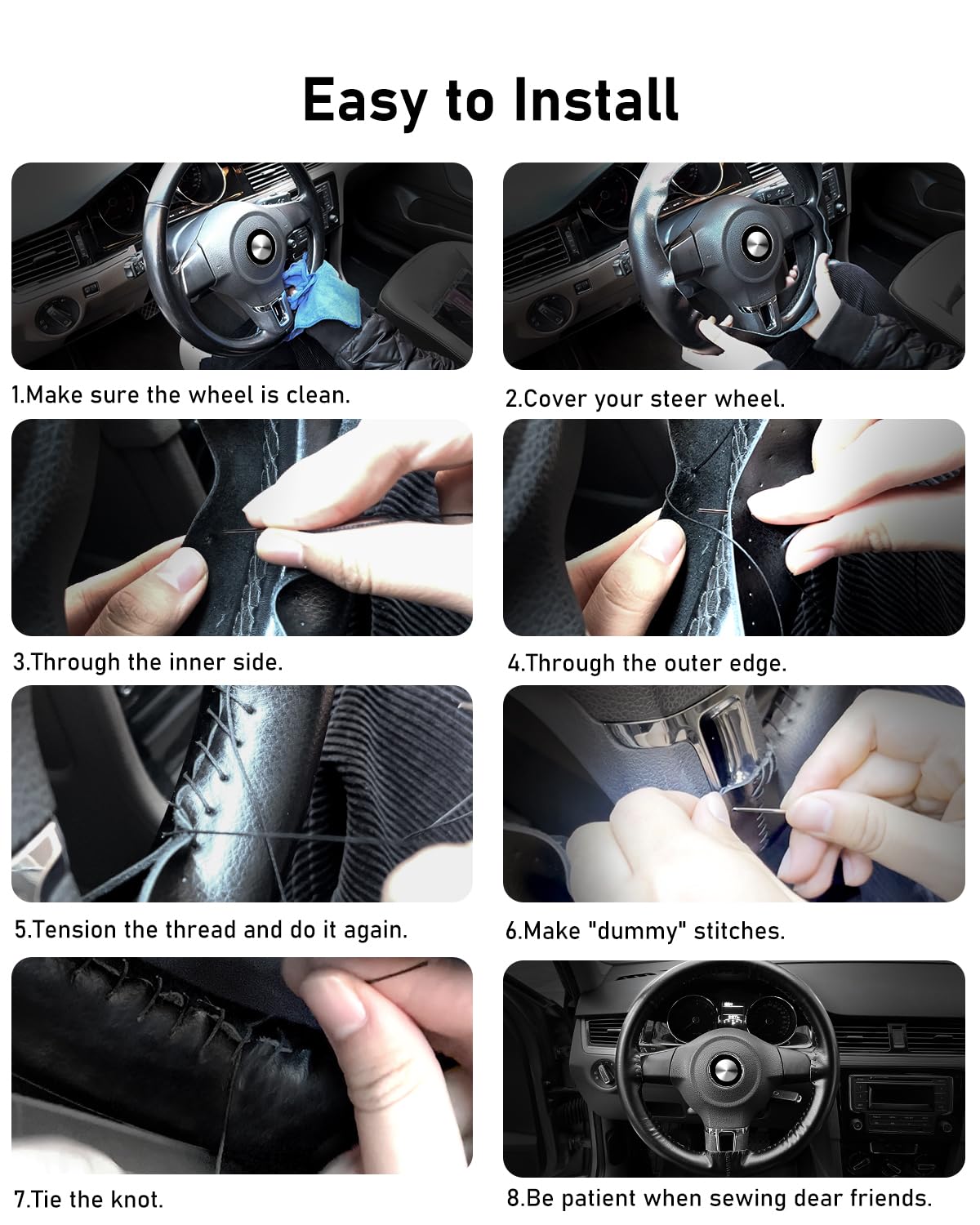 Easy to Install

1.Make sure the wheel is clean.

2.Cover your steer wheel.

3.Through the inner side.

4.Through the outer edge.

5.Tension the thread and do it again.

6.Make "dummy" stitches.

7.Tie the knot.

8.Be patient when sewing dear friends.