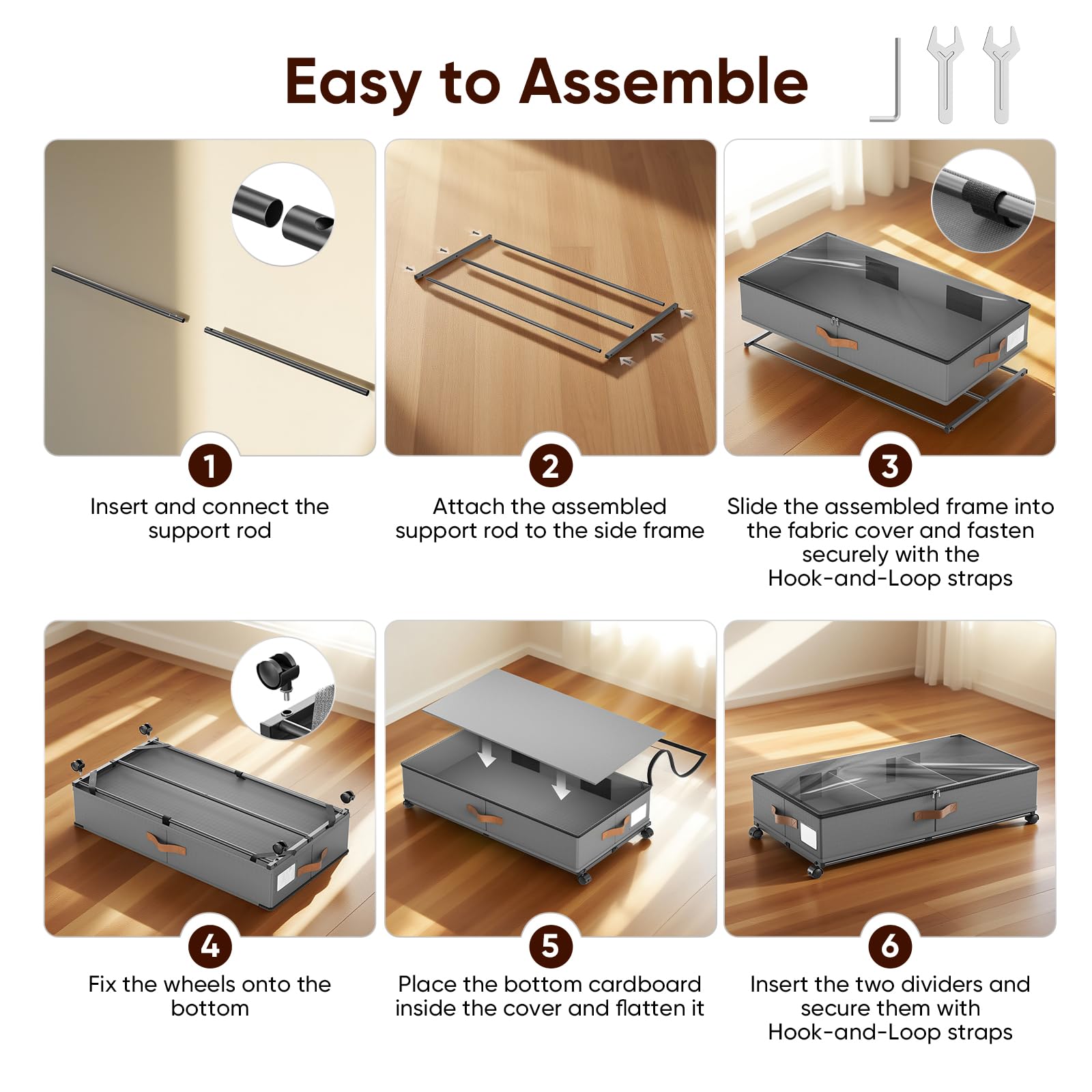 Easy to Assemble

1
Insert and connect the support rod

2
Attach the assembled support rod to the side frame

3
Slide the assembled frame into the fabric cover and fasten securely with the Hook-and-Loop straps

4
Fix the wheels onto the bottom

5
Place the bottom cardboard inside the cover and flatten it

6
Insert the two dividers and secure them with Hook-and-Loop straps