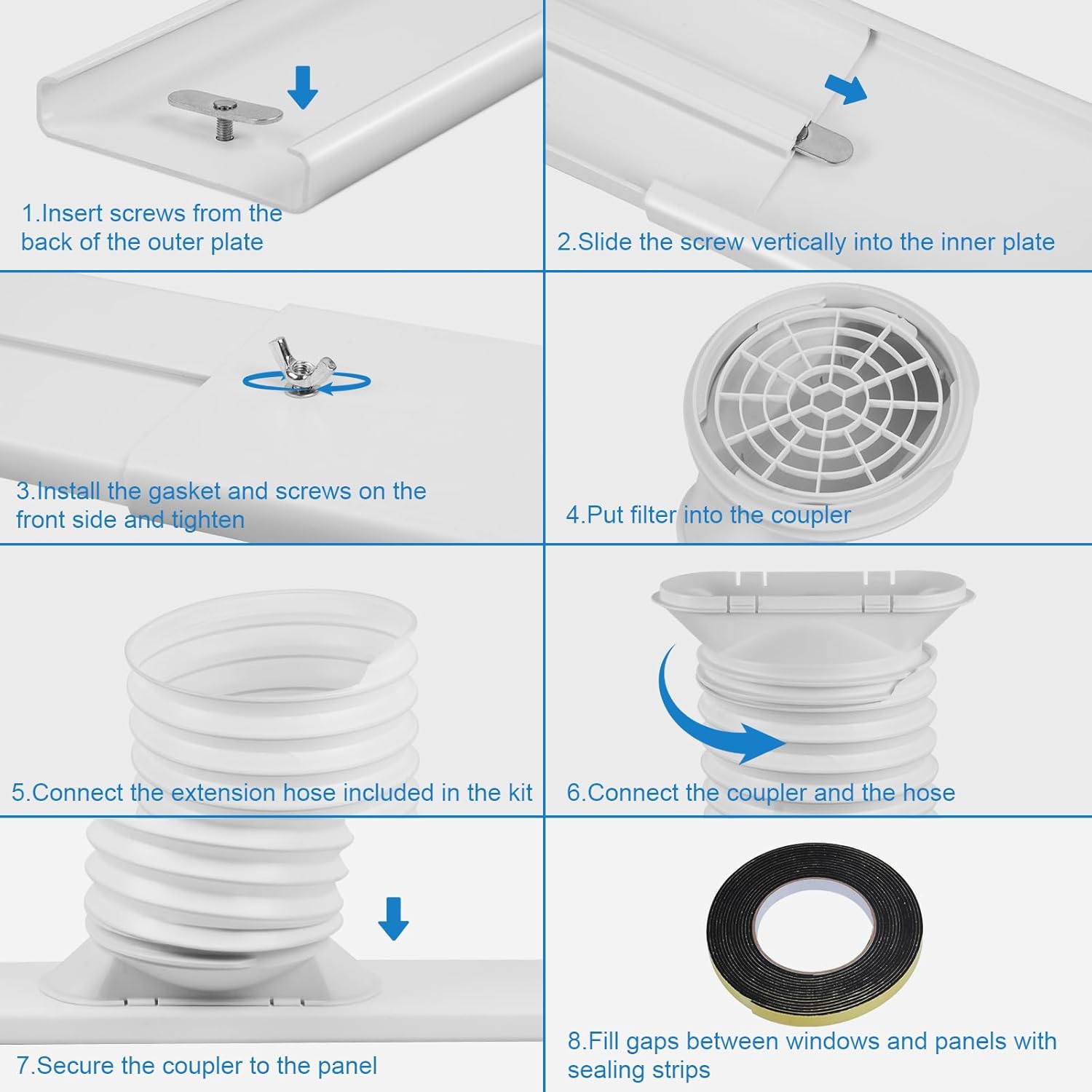 1.Insert screws from the back of the outer plate

2.Slide the screw vertically into the inner plate

3.Install the gasket and screws on the front side and tighten

4.Put filter into the coupler

5.Connect the extension hose included in the kit

6.Connect the coupler and the hose

7.Secure the coupler to the panel

8.Fill gaps between windows and panels with sealing strips