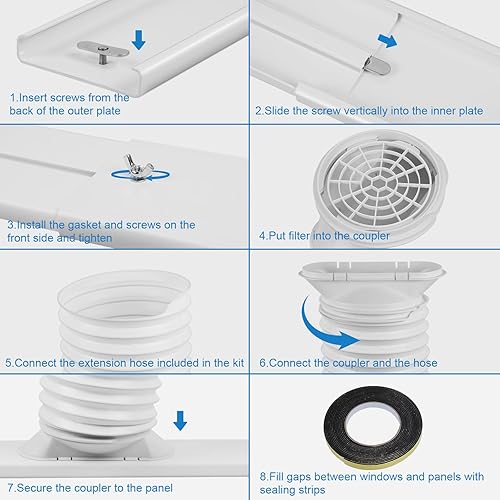 1.Insert screws from the back of the outer plate

2.Slide the screw vertically into the inner plate

3.Install the gasket and screws on the front side and tighten

4.Put filter into the coupler

5.Connect the extension hose included in the kit

6.Connect the coupler and the hose

7.Secure the coupler to the panel

8.Fill gaps between windows and panels with sealing strips