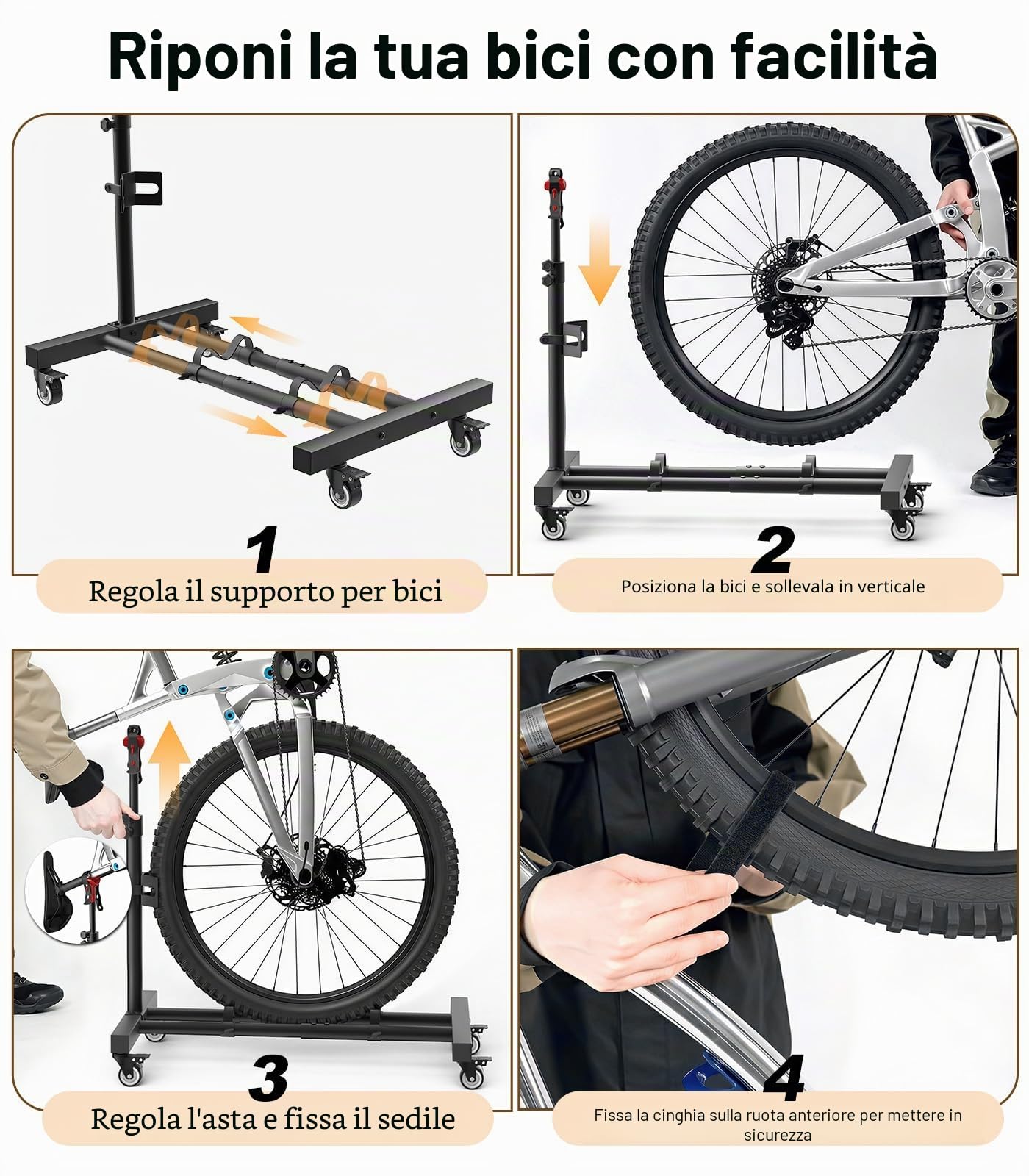 Riponi la tua bici con facilità

1
Regola il supporto per bici

2
Posiziona la bici e sollevala in verticale

3
Regola l'asta e fissa il sedile

4
Fissa la cinghia sulla ruota anteriore per mettere in sicurezza