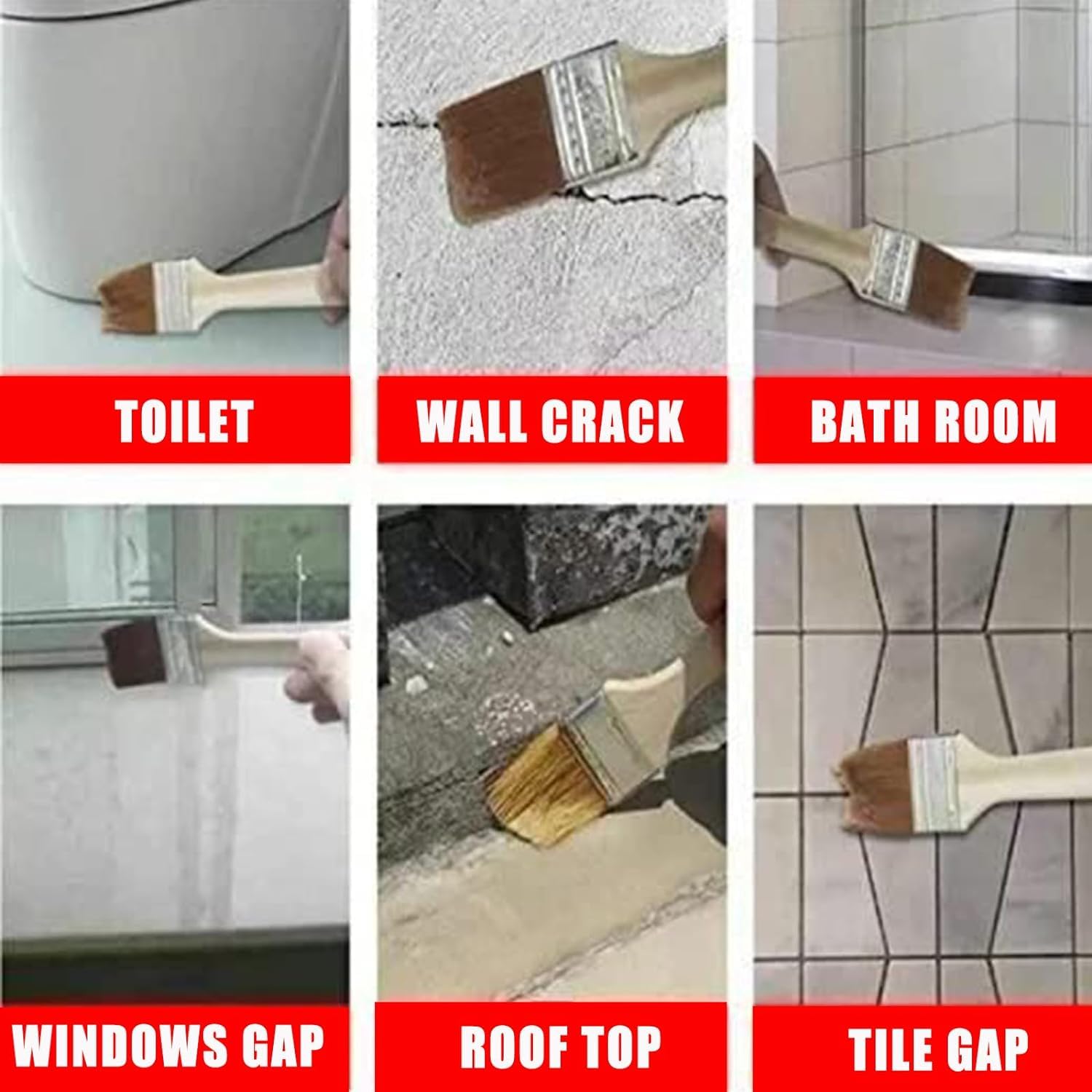 TOILET

WALL CRACK

BATH ROOM

WINDOWS GAP

ROOF TOP

TILE GAP