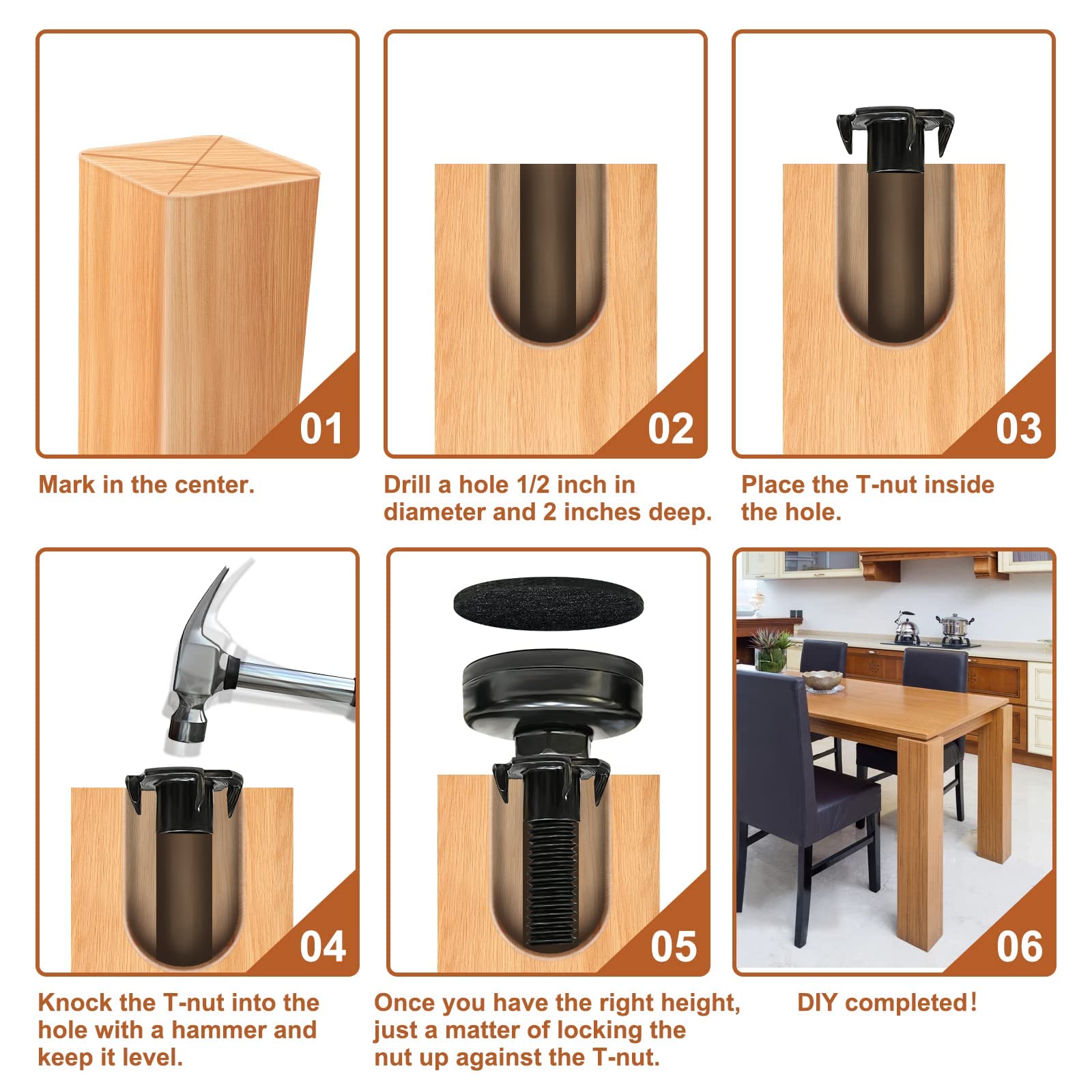 01

Mark in the center.

02

Drill a hole 1/2 inch in diameter and 2 inches deep.

03

Place the T-nut inside the hole.

04

Knock the T-nut into the hole with a hammer and keep it level.

05

Once you have the right height, just a matter of locking the nut up against the T-nut.

06

DIY completed!