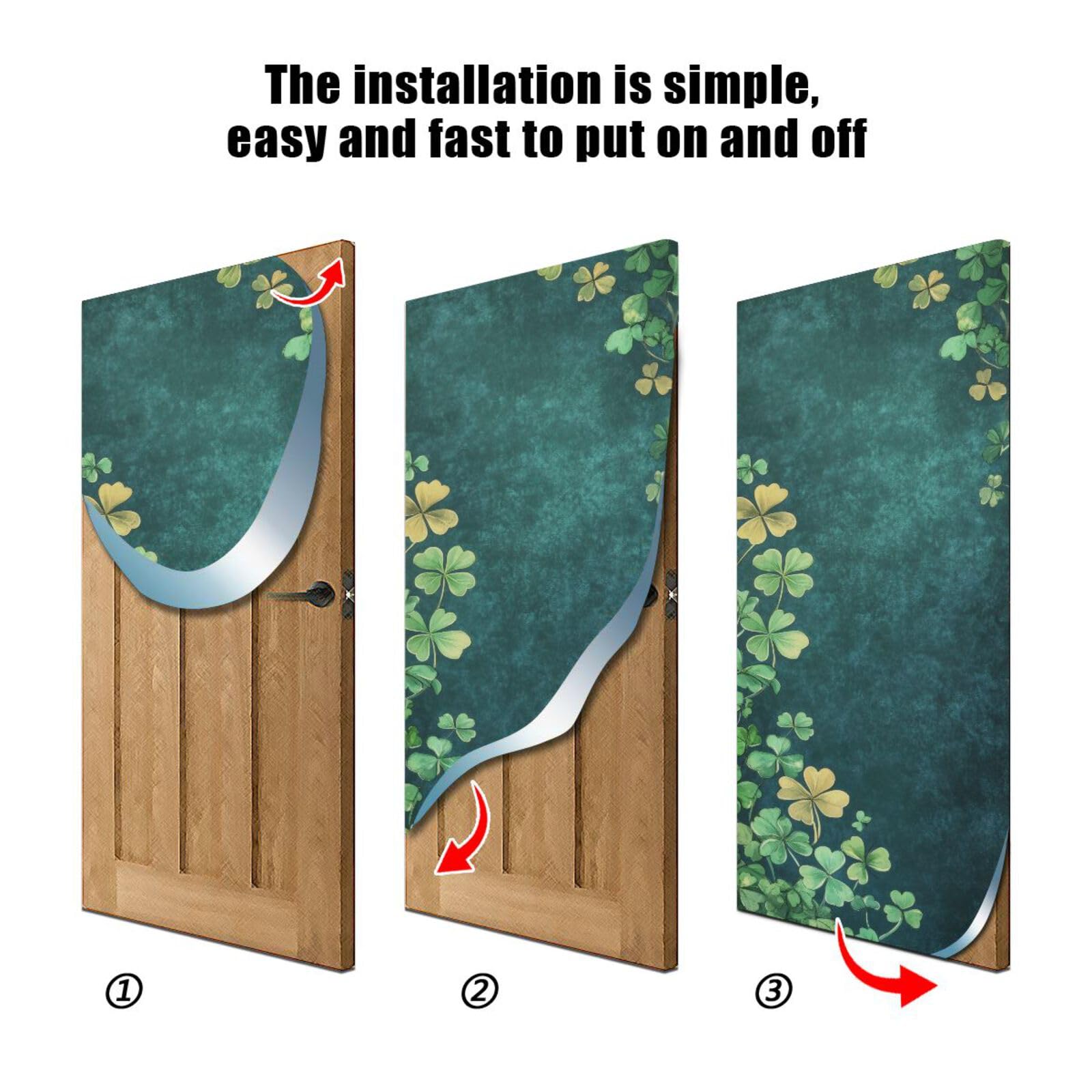 The installation is simple, easy and fast to put on and off

①

②

③