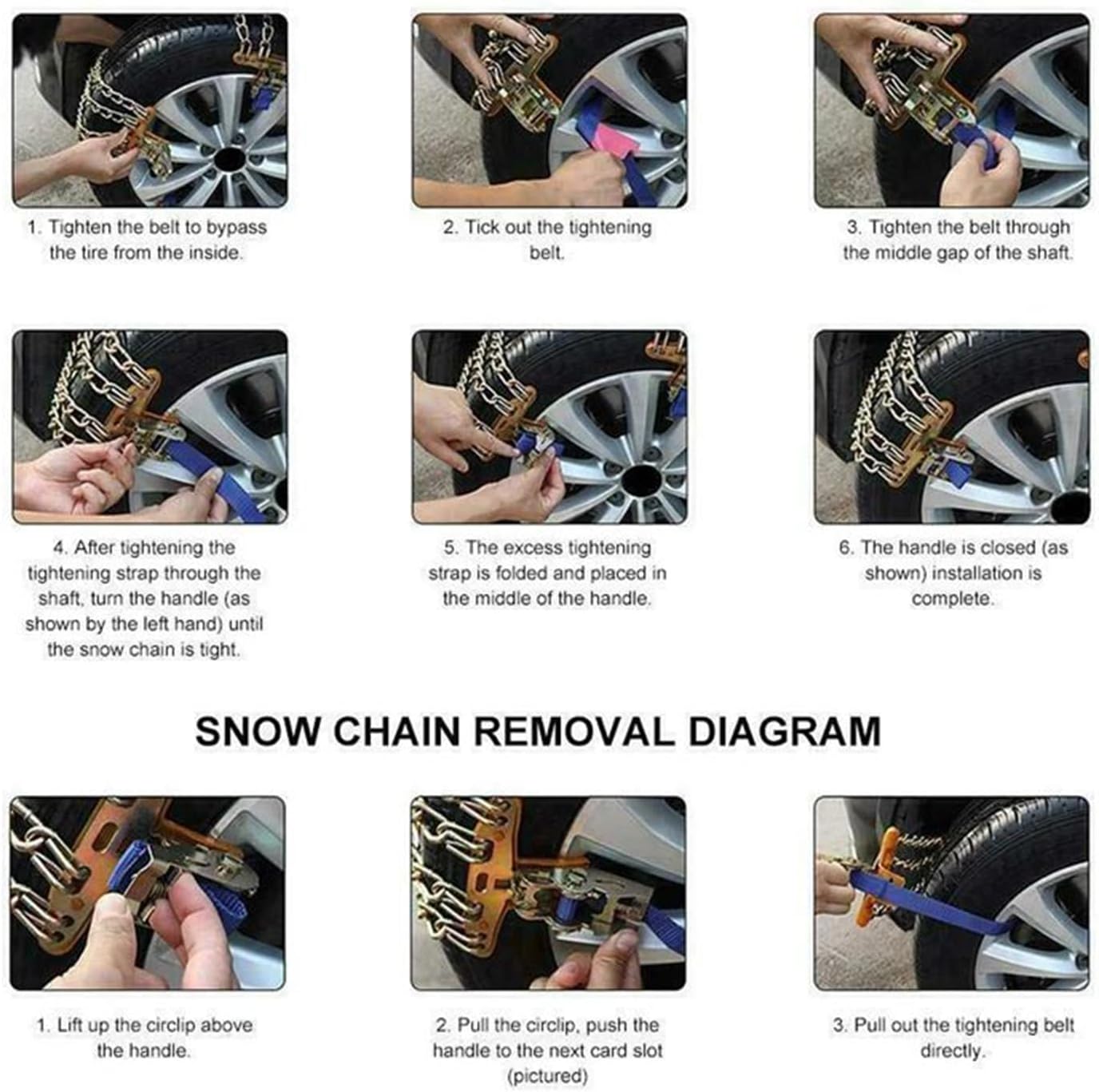 1. Tighten the belt to bypass the tire from the inside.

2. Tick out the tightening belt.

3. Tighten the belt through the middle gap of the shaft.

4. After tightening the tightening strap through the shaft, turn the handle (as shown by the left hand) until the snow chain is tight.

5. The excess tightening strap is folded and placed in the middle of the handle.

6. The handle is closed (as shown) installation is complete.

SNOW CHAIN REMOVAL DIAGRAM

1. Lift up the circlip above the handle.

2. Pull the circlip, push the handle to the next card slot (pictured)

3. Pull out the tightening belt directly.