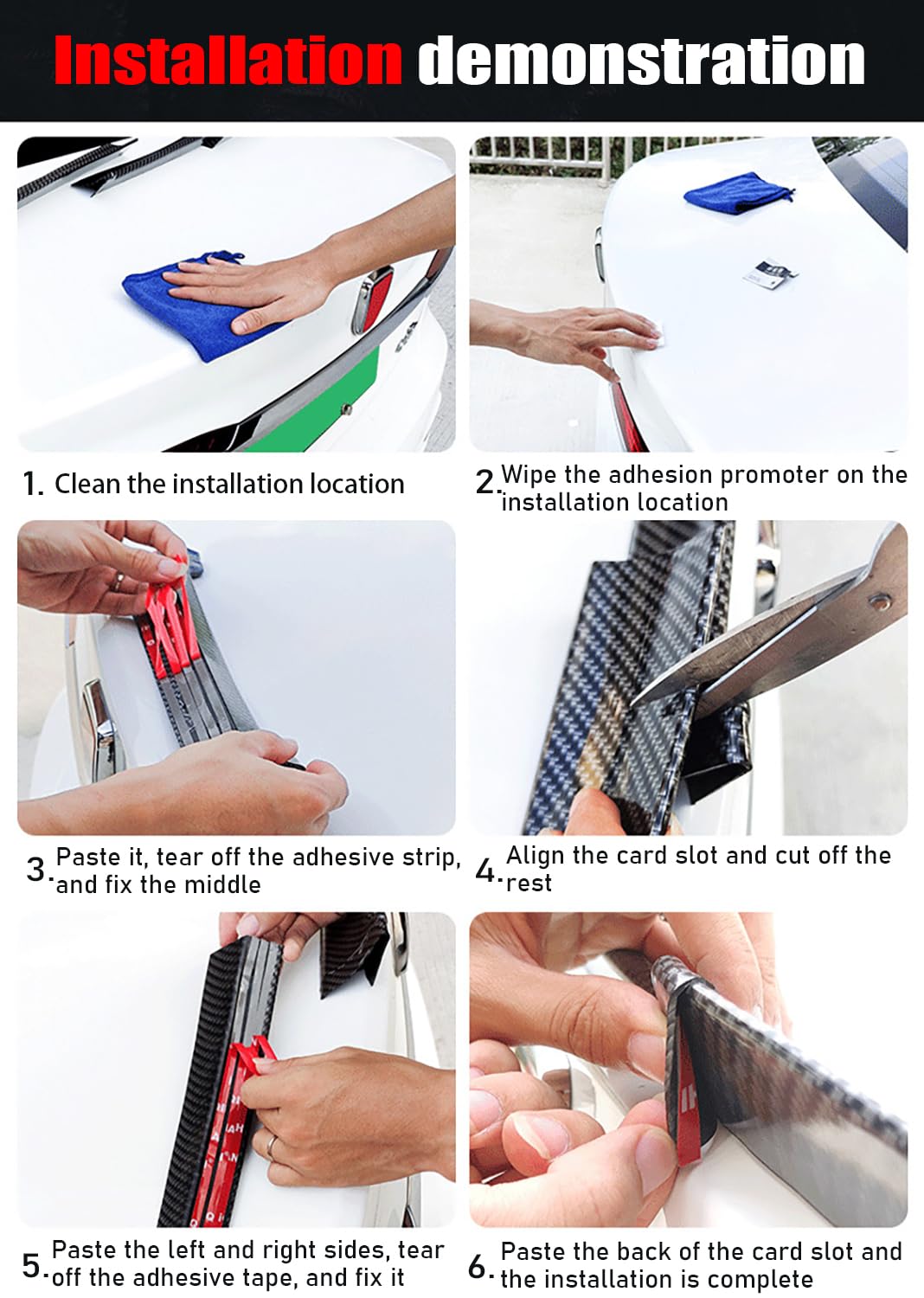 Installation demonstration

1. Clean the installation location

2. Wipe the adhesion promoter on the installation location

3. Paste it, tear off the adhesive strip, and fix the middle

4. Align the card slot and cut off the rest

5. Paste the left and right sides, tear off the adhesive tape, and fix it

6. Paste the back of the card slot and the installation is complete