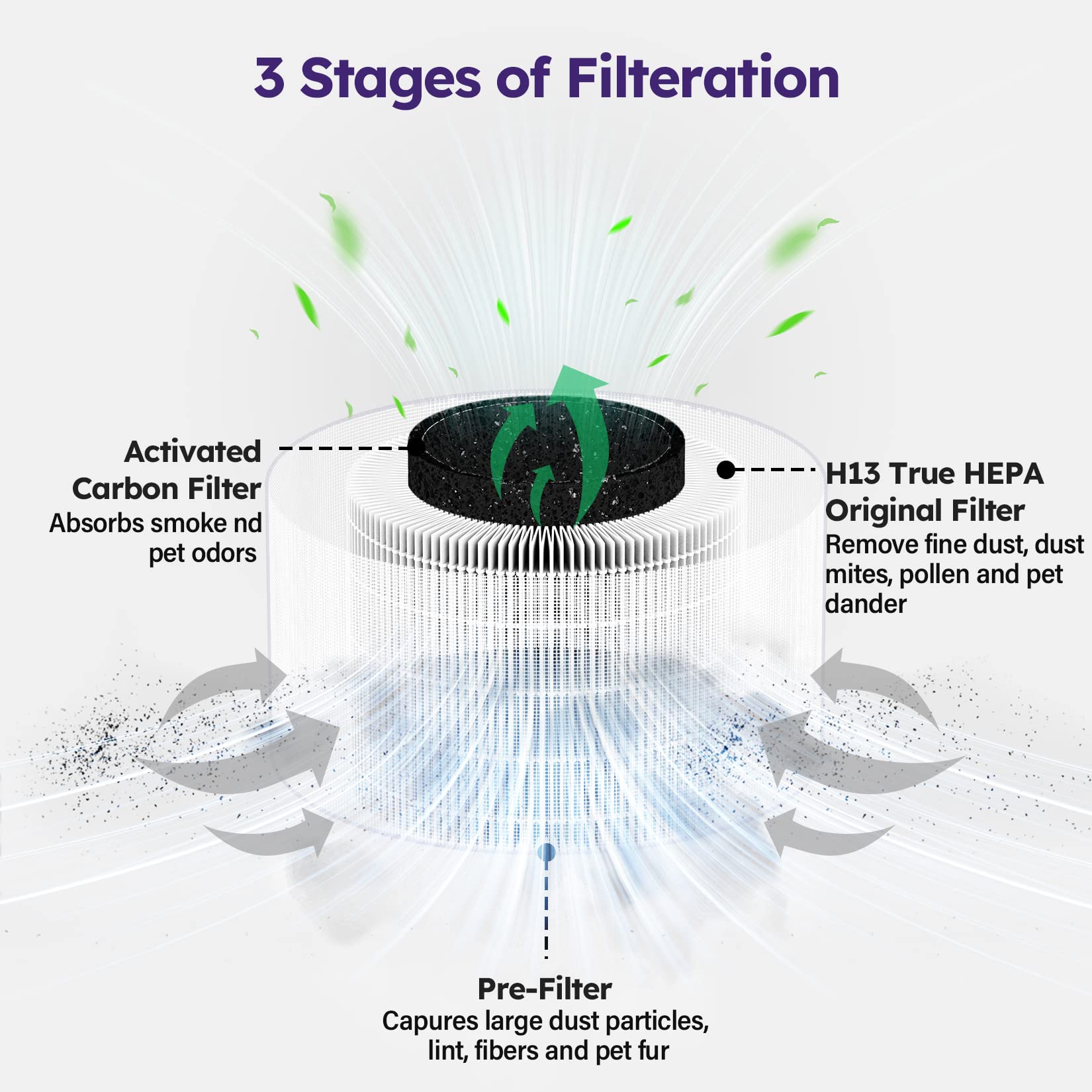 3 Stages of Filteration

Activated Carbon Filter
Absorbs smoke nd pet odors

H13 True HEPA Original Filter
Remove fine dust, dust mites, pollen and pet dander

Pre-Filter
Capures large dust particles, lint, fibers and pet fur