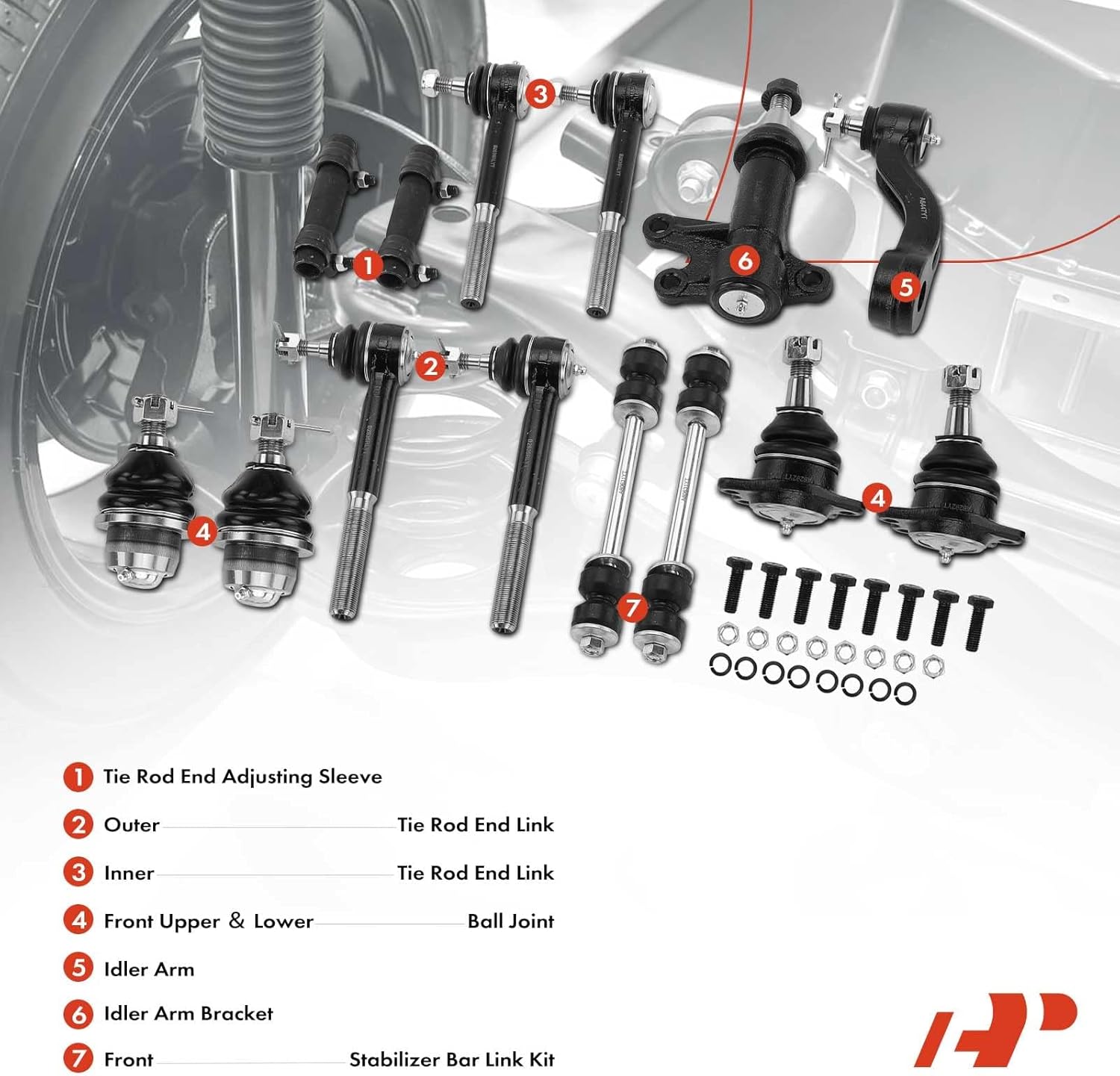 3
1
6
5
2
4
4
7

1 Tie Rod End Adjusting Sleeve
2 Outer Tie Rod End Link
3 Inner Tie Rod End Link
4 Front Upper & Lower Ball Joint
5 Idler Arm
6 Idler Arm Bracket
7 Front Stabilizer Bar Link Kit