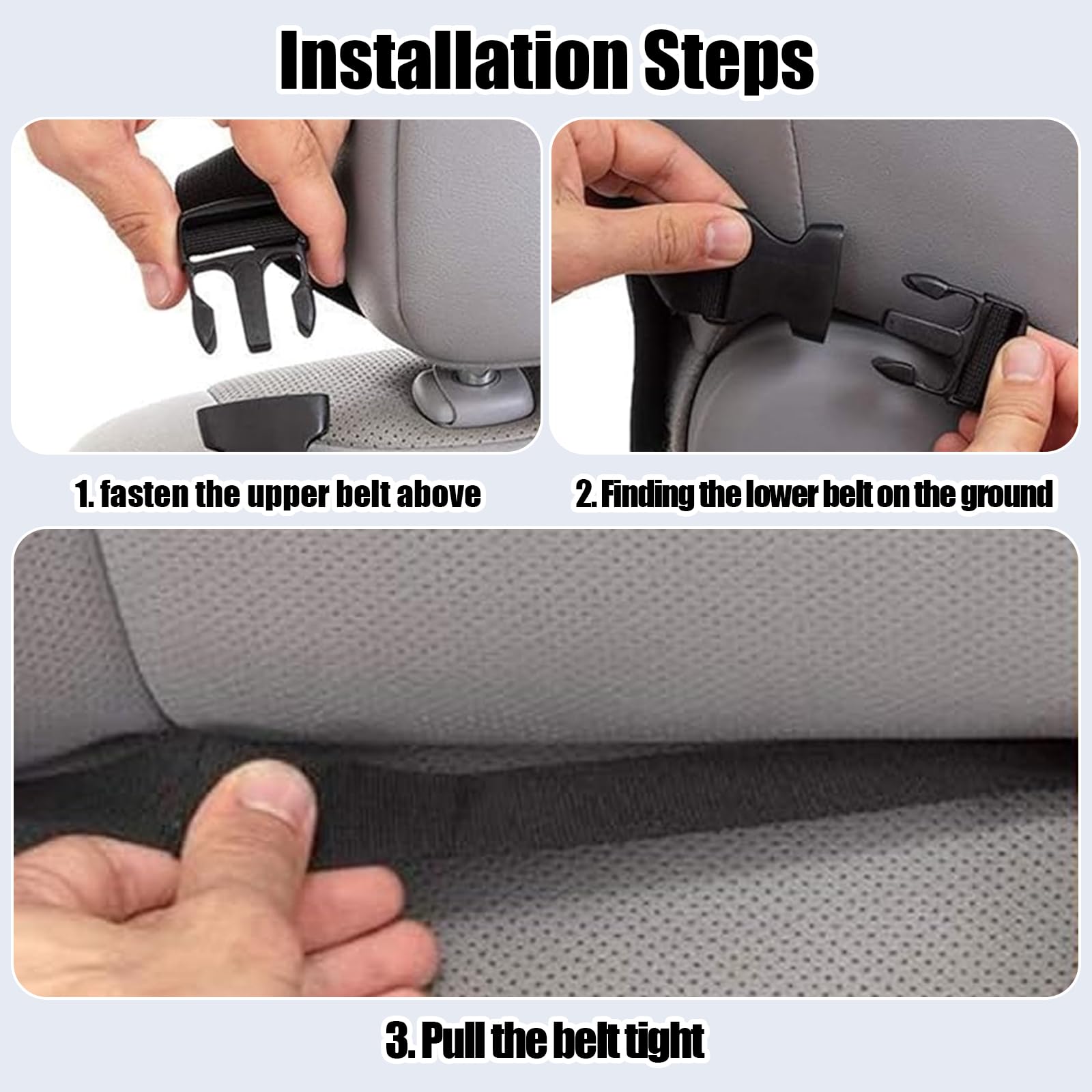 Installation Steps

1. fasten the upper belt above

2. Finding the lower belt on the ground

3. Pull the belt tight