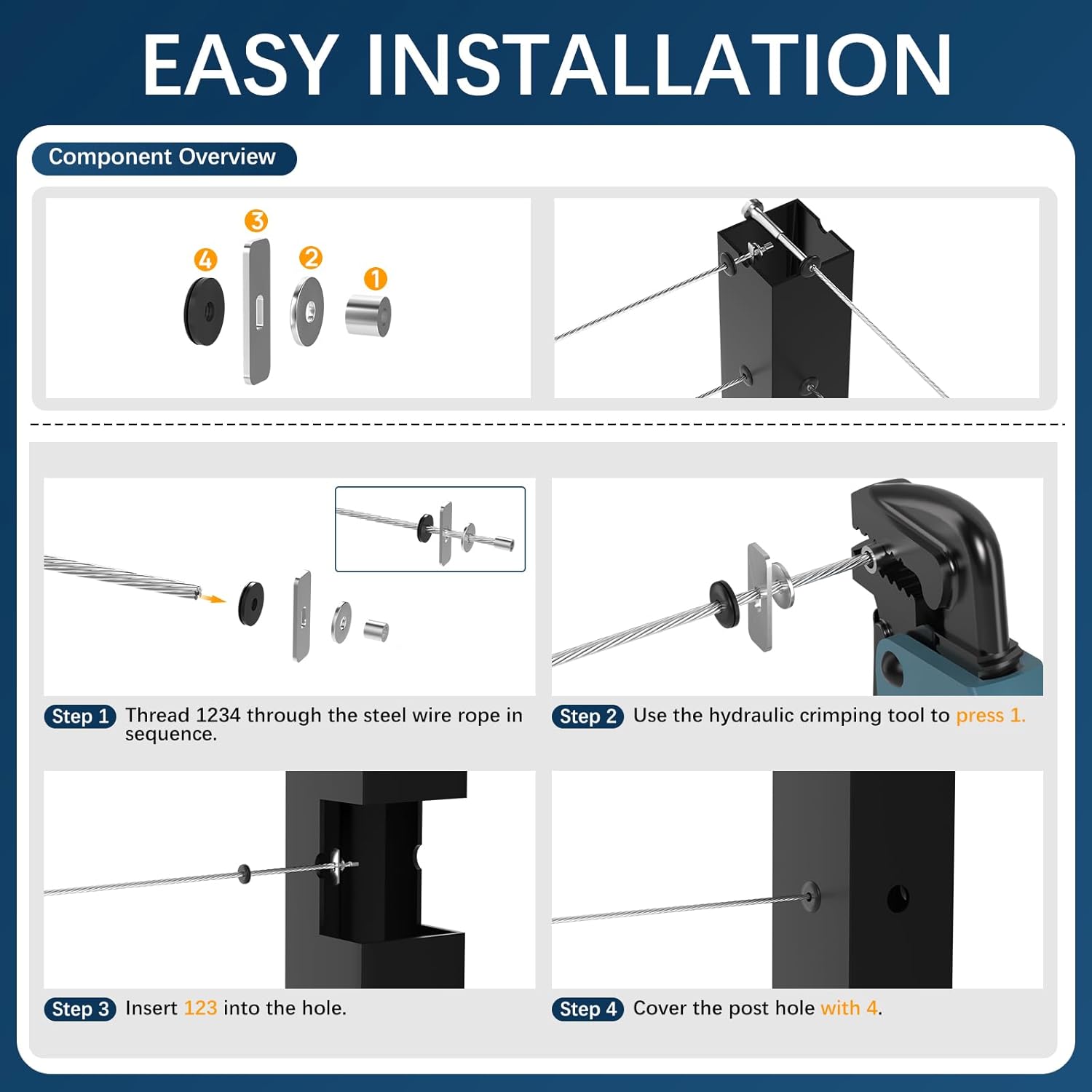 EASY INSTALLATION

Component Overview

4 3 2 1

Step 1 Thread 1234 through the steel wire rope in sequence.

Step 2 Use the hydraulic crimping tool to press 1.

Step 3 Insert 123 into the hole.

Step 4 Cover the post hole with 4.