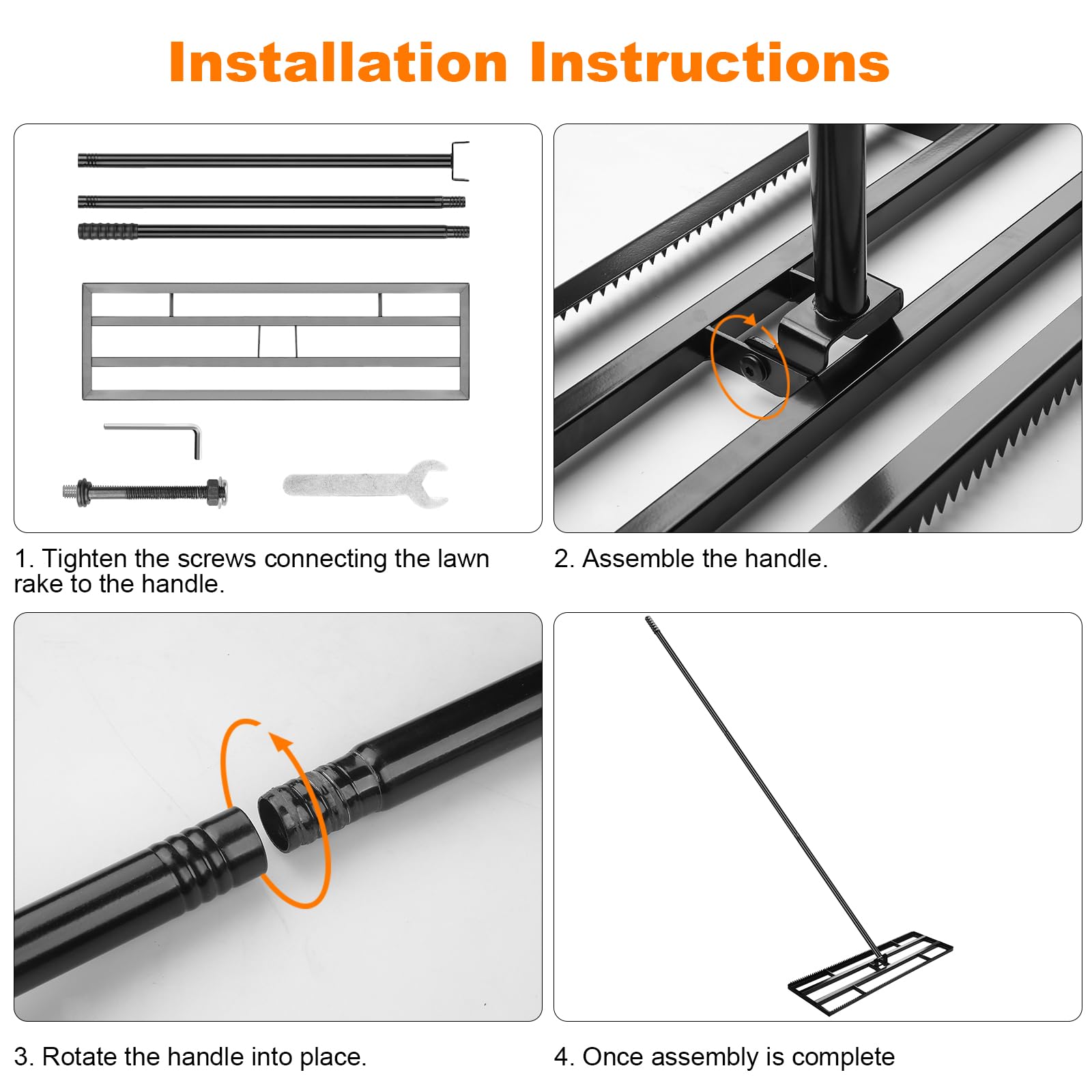 Installation Instructions

1. Tighten the screws connecting the lawn rake to the handle.

2. Assemble the handle.

3. Rotate the handle into place.

4. Once assembly is complete