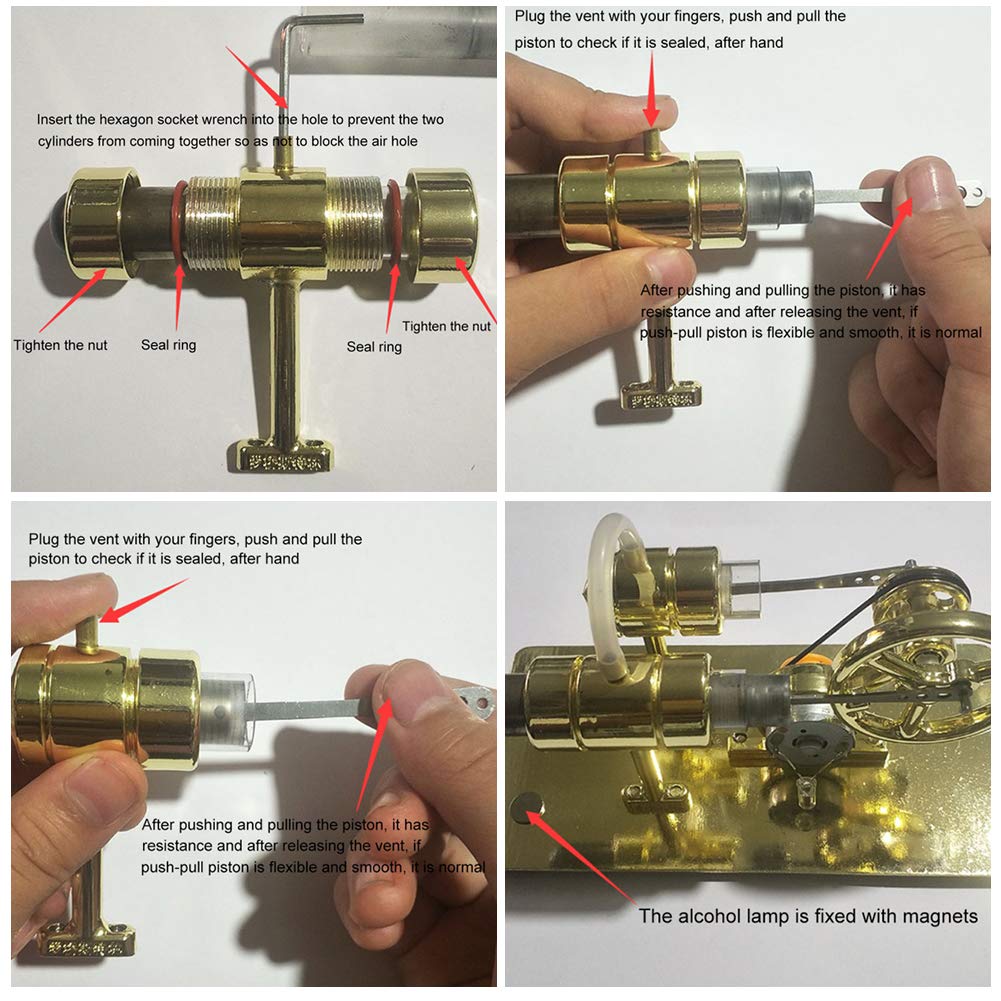 Insert the hexagon socket wrench into the hole to prevent the two cylinders from coming together so as not to block the air hole

Tighten the nut

Seal ring

Seal ring

Tighten the nut

Plug the vent with your fingers, push and pull the piston to check if it is sealed, after hand

After pushing and pulling the piston, it has resistance and after releasing the vent, if push-pull piston is flexible and smooth, it is normal

Plug the vent with your fingers, push and pull the piston to check if it is sealed, after hand

After pushing and pulling the piston, it has resistance and after releasing the vent, if push-pull piston is flexible and smooth, it is normal

The alcohol lamp is fixed with magnets