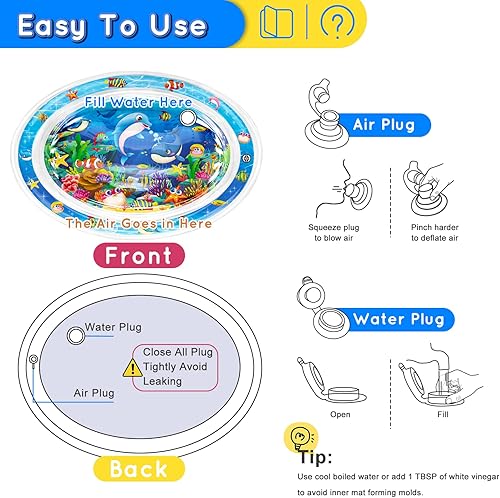 Easy To Use

Fill Water Here

The Air Goes in Here

Front

Water Plug

Close All Plug Tightly Avoid Leaking

Air Plug

Back

Air Plug

Squeeze plug to blow air

Pinch harder to deflate air

Water Plug

Open

Fill

Tip:

Use cool boiled water or add 1 TBSP of white vinegar to avoid inner mat forming molds.