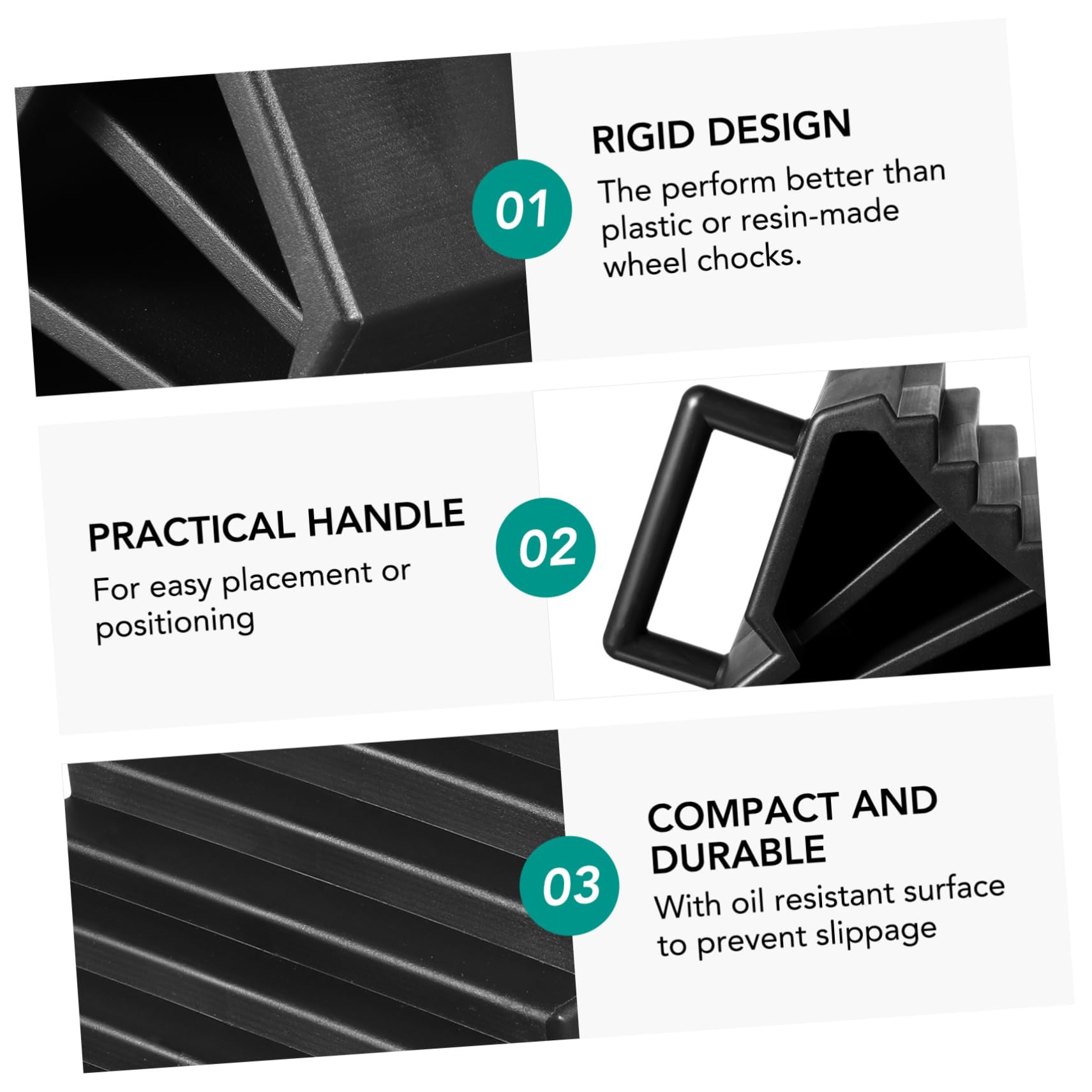 01

RIGID DESIGN

The perform better than plastic or resin-made wheel chocks.

PRACTICAL HANDLE

For easy placement or positioning

02

03

COMPACT AND DURABLE

With oil resistant surface to prevent slippage