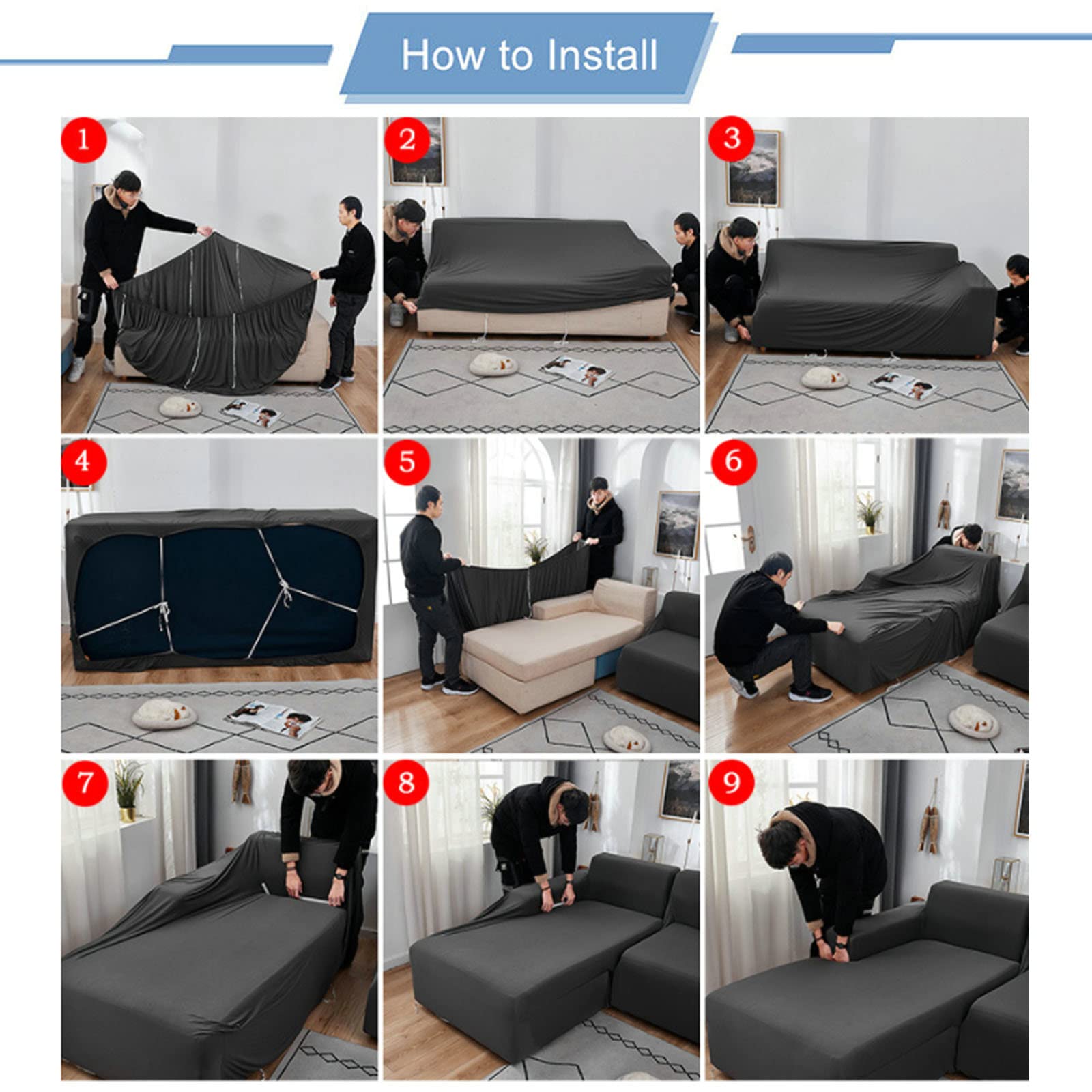 How to Install

1

2

3

4

5

6

7

8

9