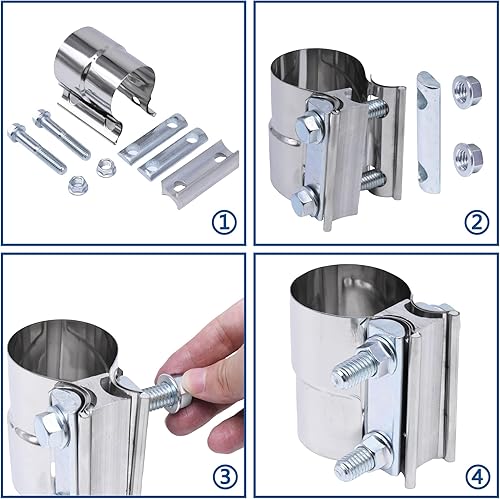 ①

②

③

④