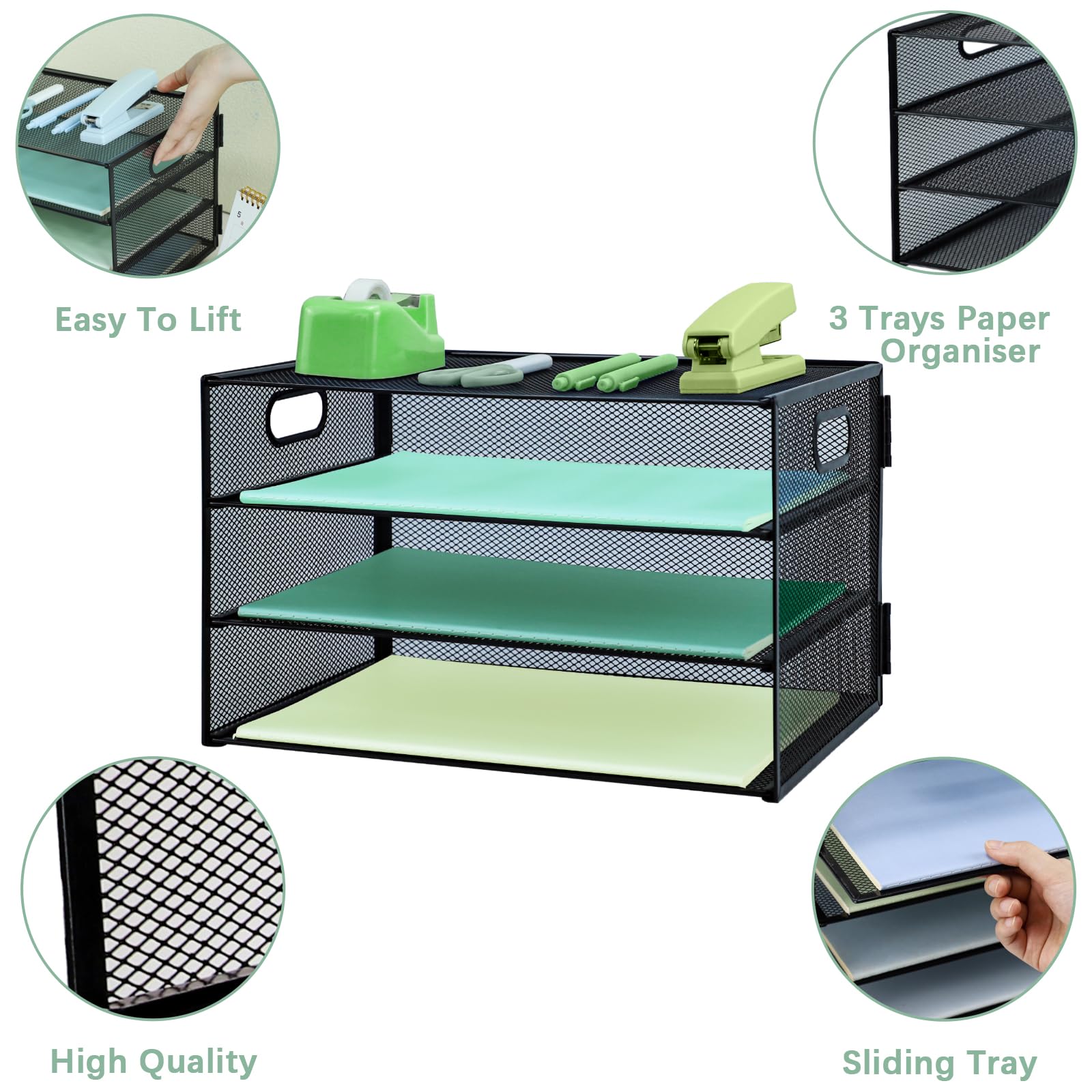 Easy To Lift

3 Trays Paper Organiser

High Quality

Sliding Tray