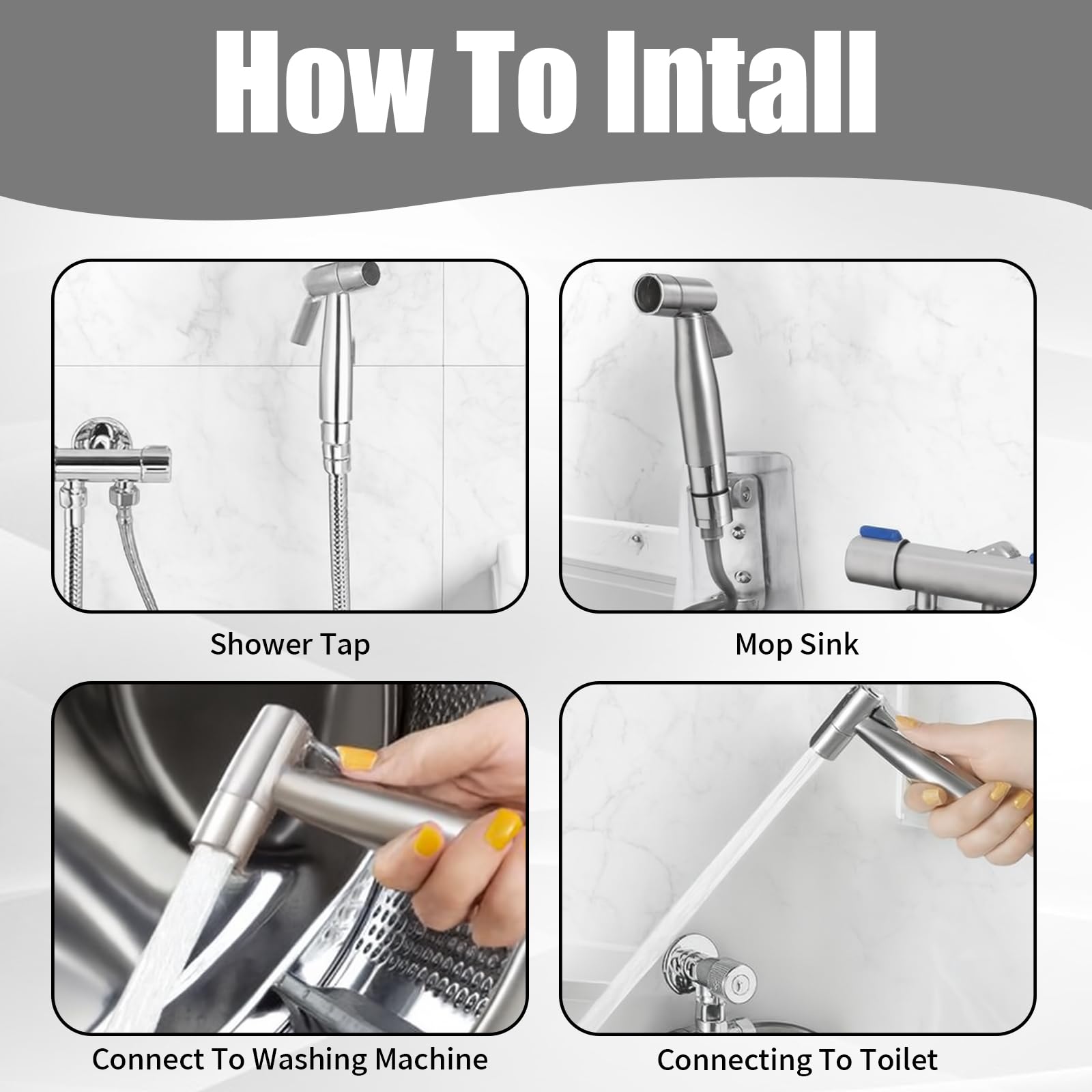 How To Intall

Shower Tap

Mop Sink

Connect To Washing Machine

Connecting To Toilet