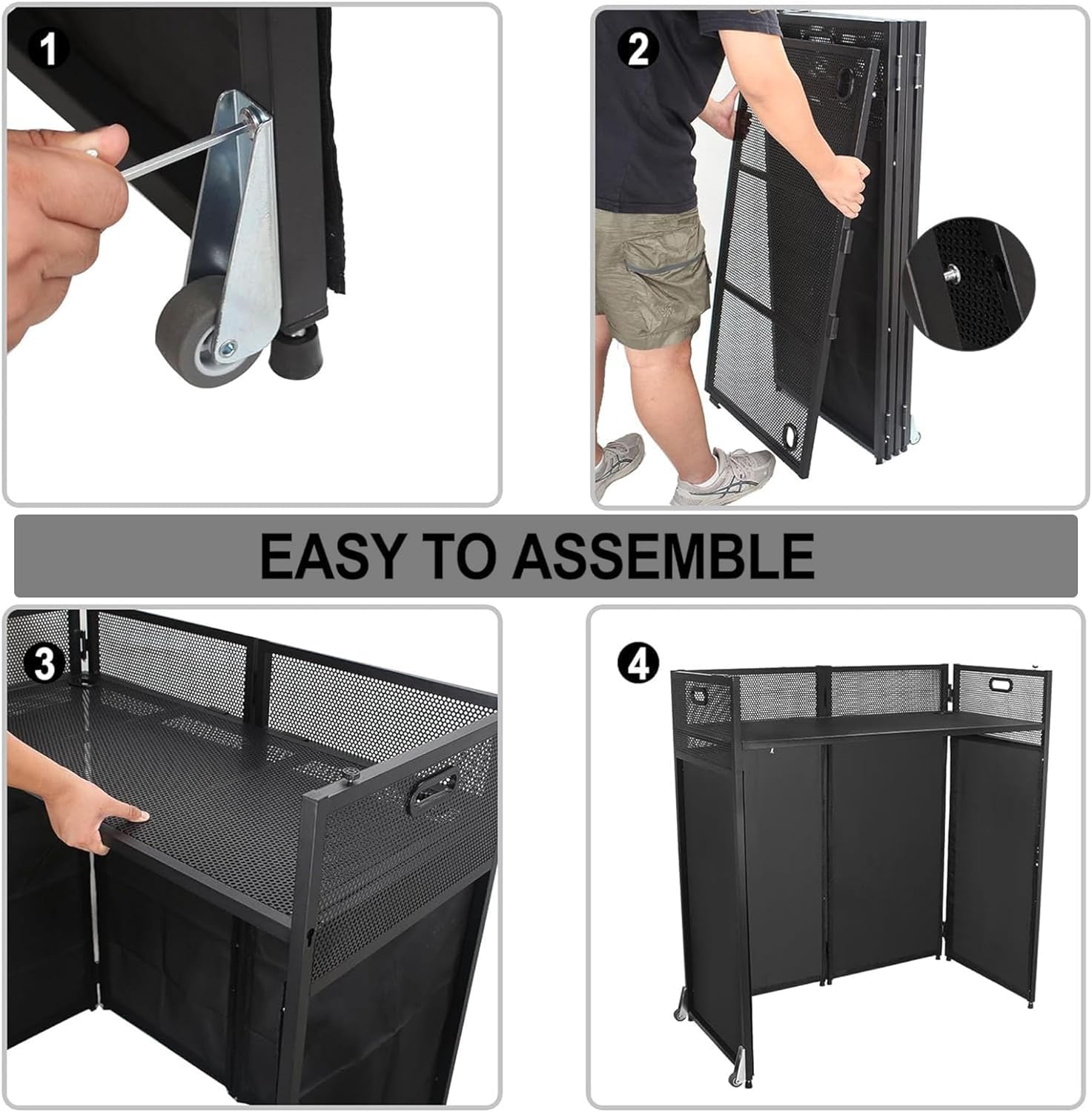 1

2

EASY TO ASSEMBLE

3

4