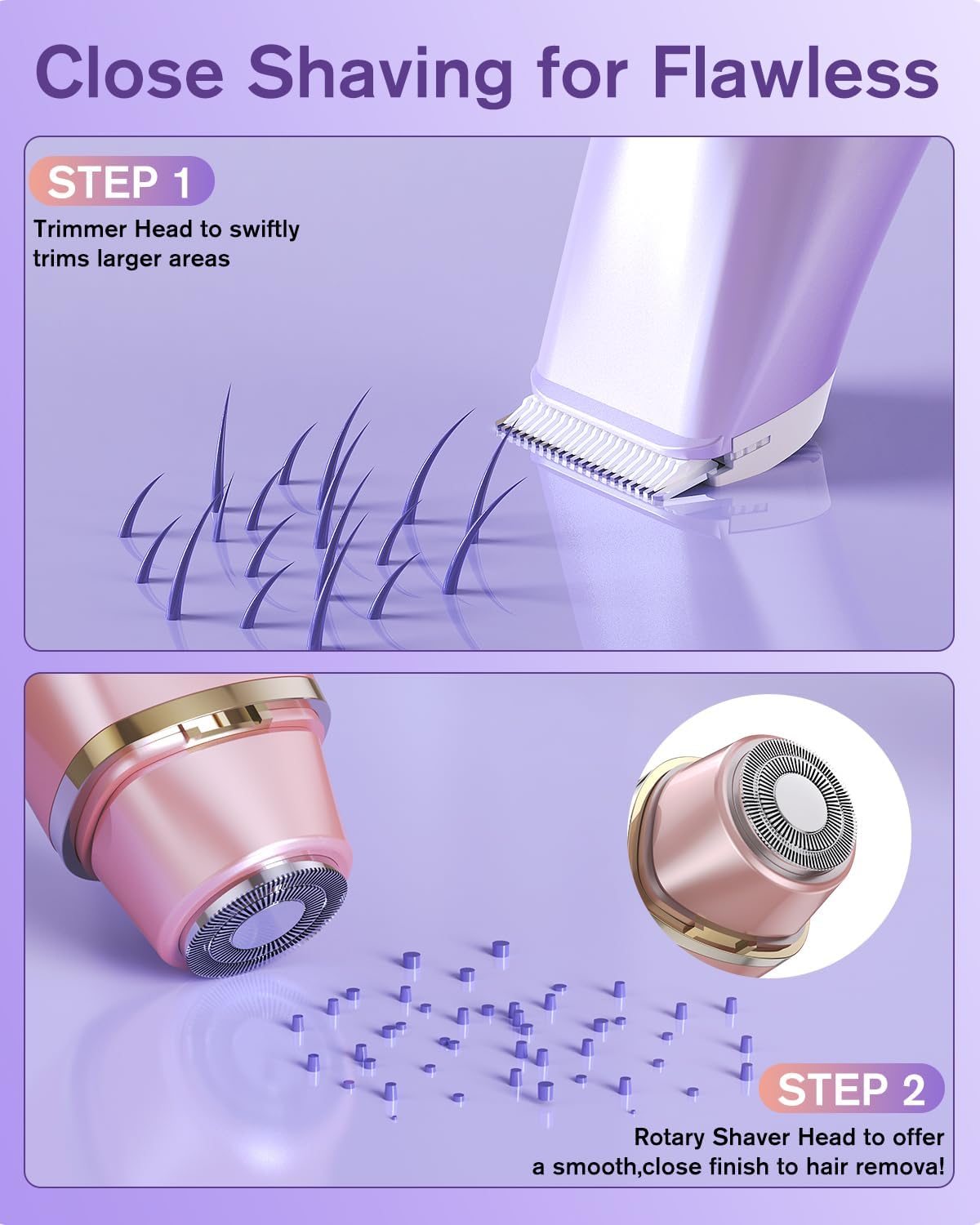 Close Shaving for Flawless

STEP 1

Trimmer Head to swiftly trims larger areas

STEP 2

Rotary Shaver Head to offer a smooth,close finish to hair remova!