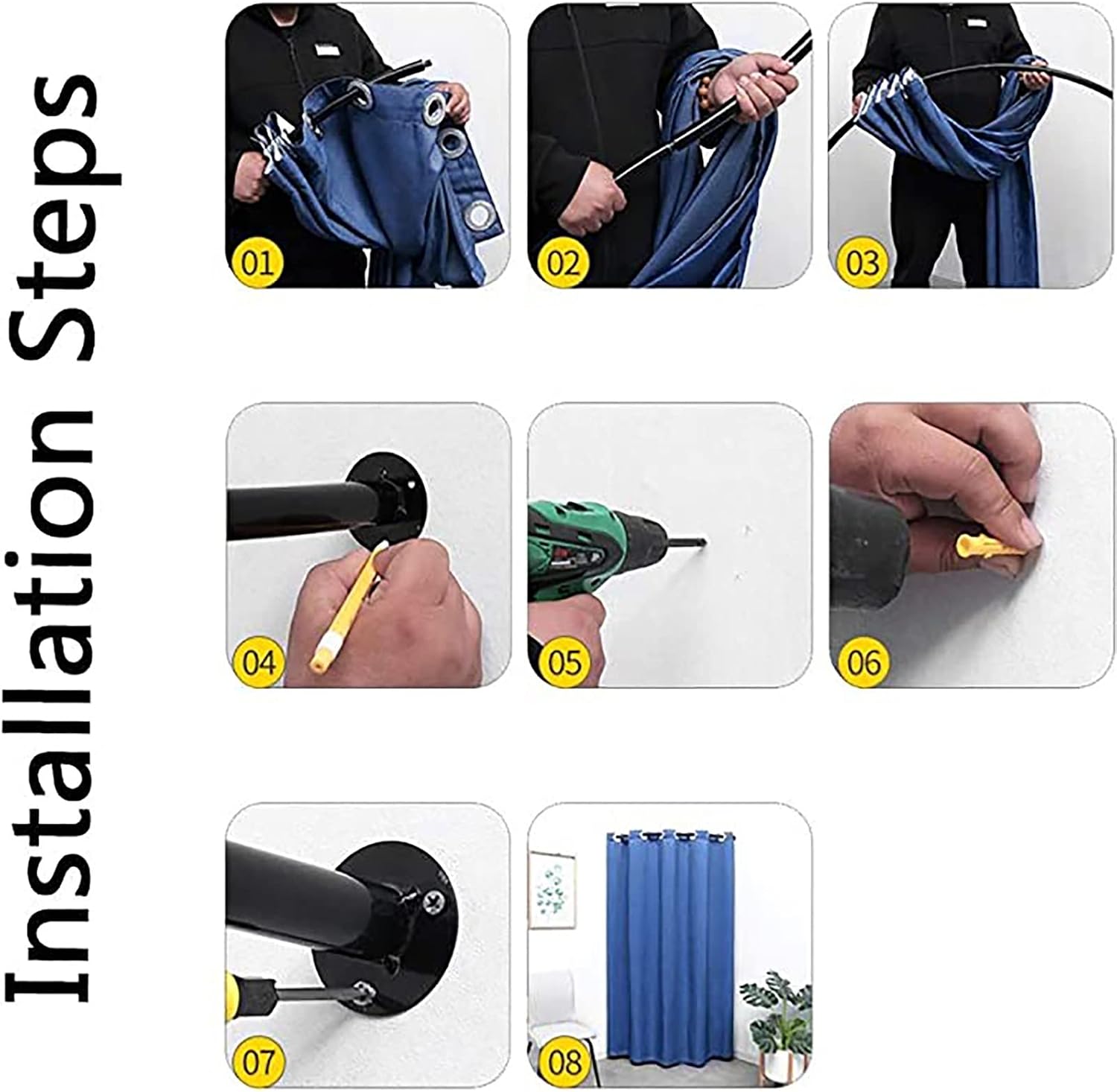 Installation Steps

01

02

03

04

05

06

07

08