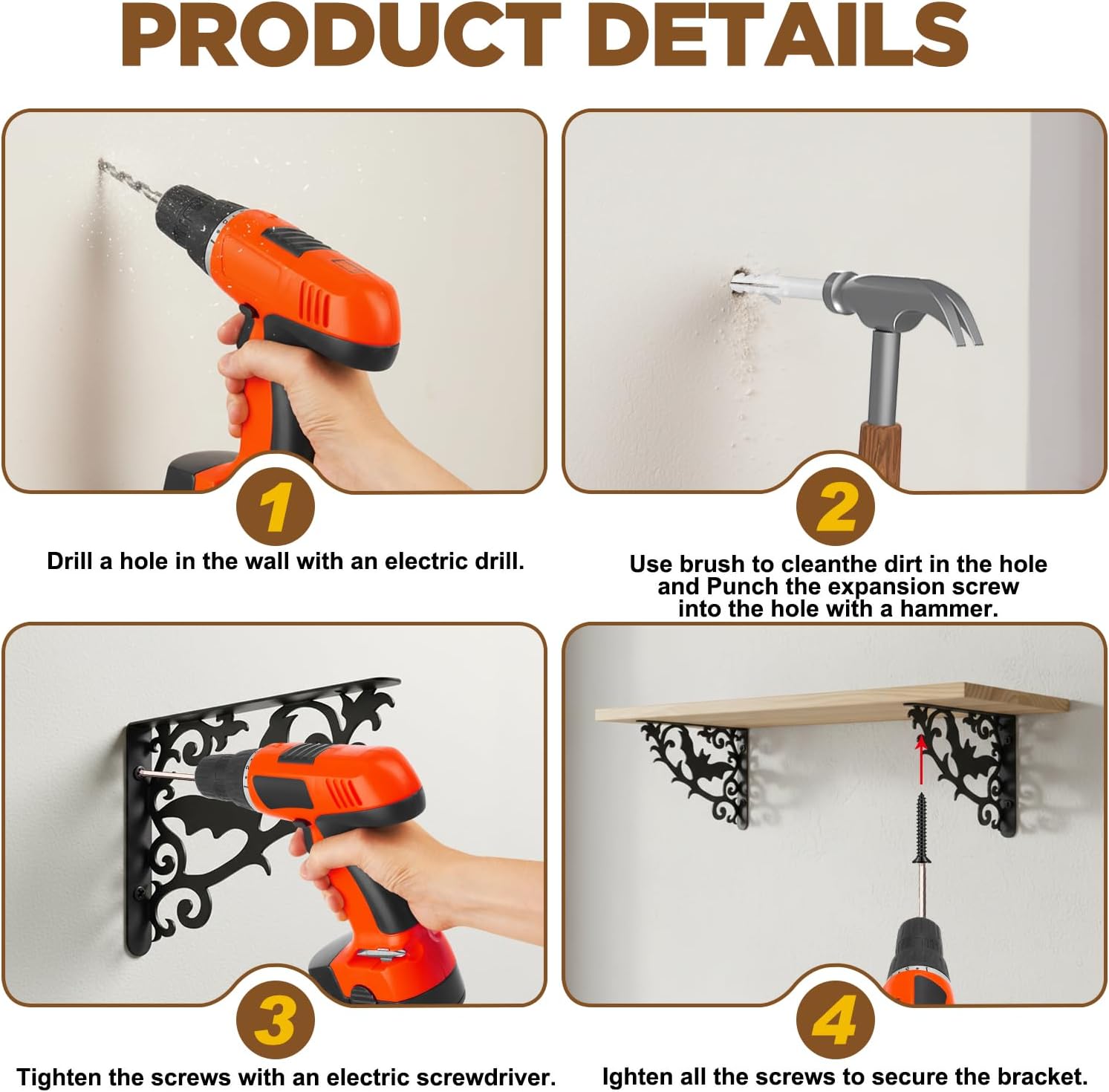 PRODUCT DETAILS

1

Drill a hole in the wall with an electric drill.

2

Use brush to cleanthe dirt in the hole and Punch the expansion screw into the hole with a hammer.

3

Tighten the screws with an electric screwdriver.

4

Ighten all the screws to secure the bracket.