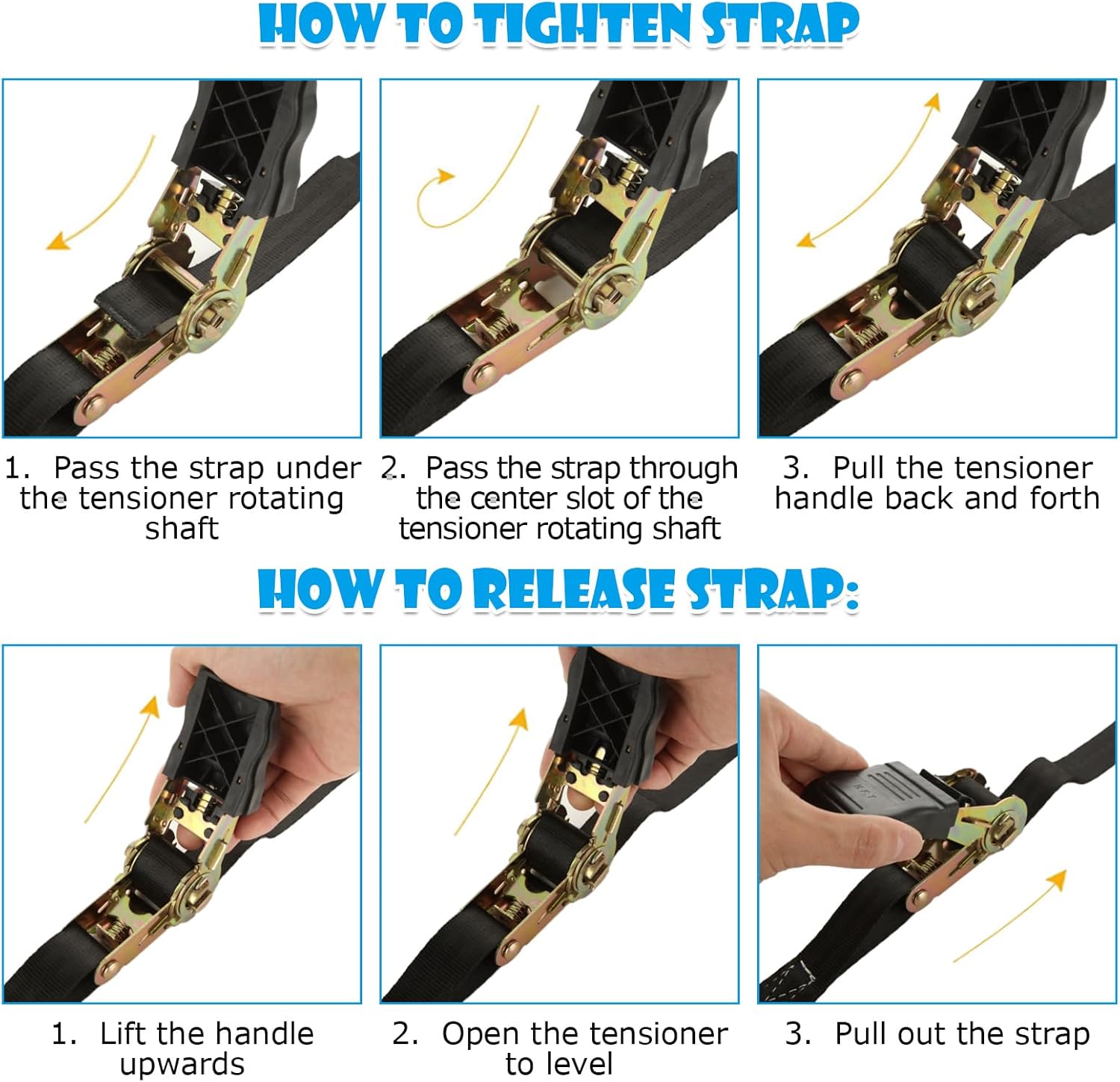 HOW TO TIGHTEN STRAP

1. Pass the strap under the tensioner rotating shaft

2. Pass the strap through the center slot of the tensioner rotating shaft

3. Pull the tensioner handle back and forth

HOW TO RELEASE STRAP:

1. Lift the handle upwards

2. Open the tensioner to level

3. Pull out the strap