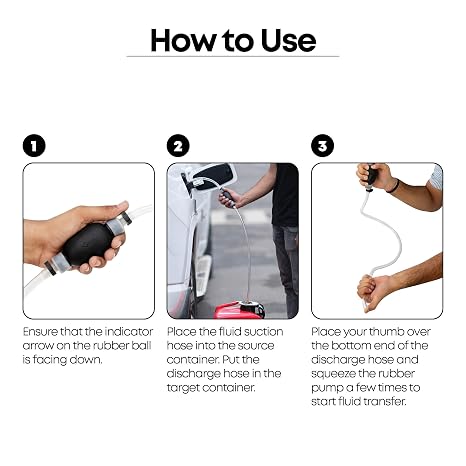 How to Use

1

Ensure that the indicator arrow on the rubber ball is facing down.

2

Place the fluid suction hose into the source container. Put the discharge hose in the target container.

3

Place your thumb over the bottom end of the discharge hose and squeeze the rubber pump a few times to start fluid transfer.